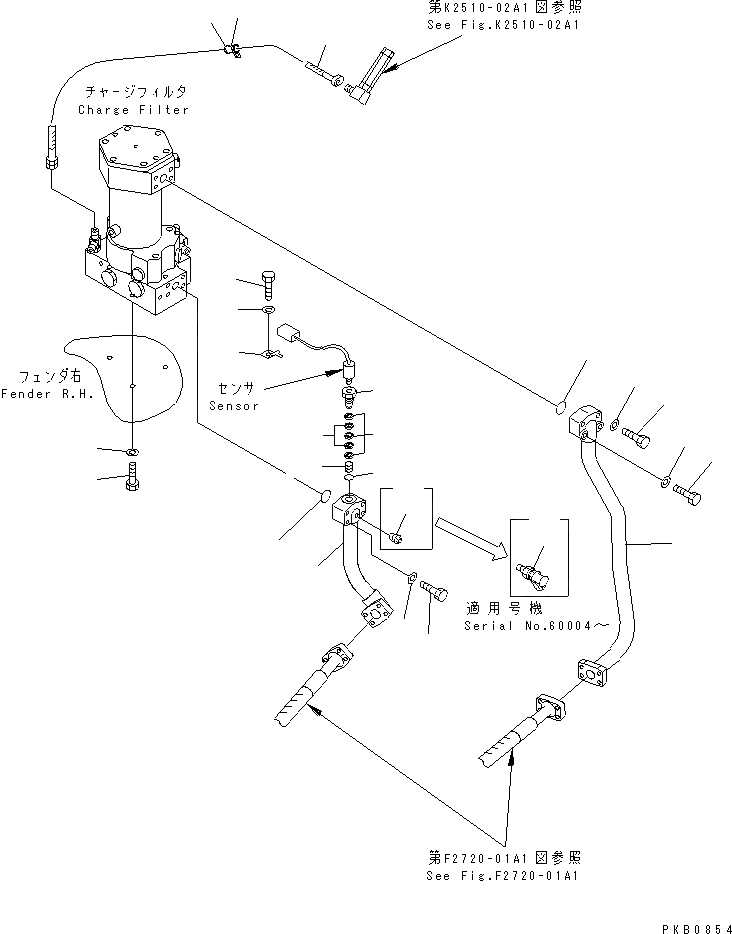 第K2510-02A1 図参照
See Fig.K2510-02A1

チャージフィルタ
Charge Filter

フェンダ右
Fender R.H.

センサ
Sensor

適用号機
Serial No.60004～

第F2720-01A1 図参照
See Fig.F2720-01A1

PKB0854