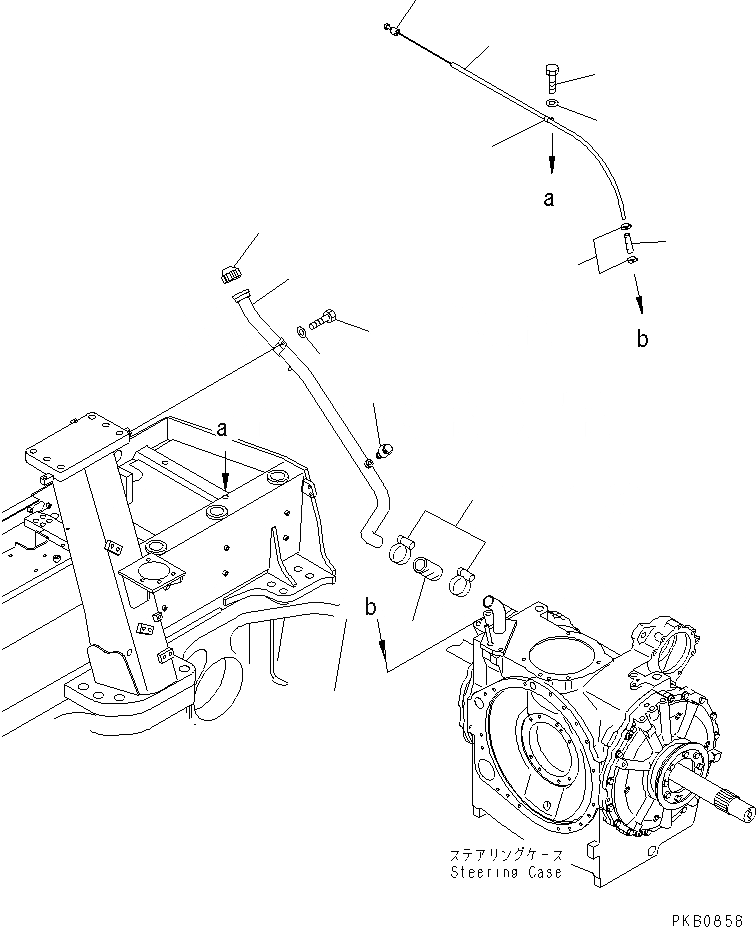 a

b

a

b

ステアリングケース
Steering Case

PKB0856