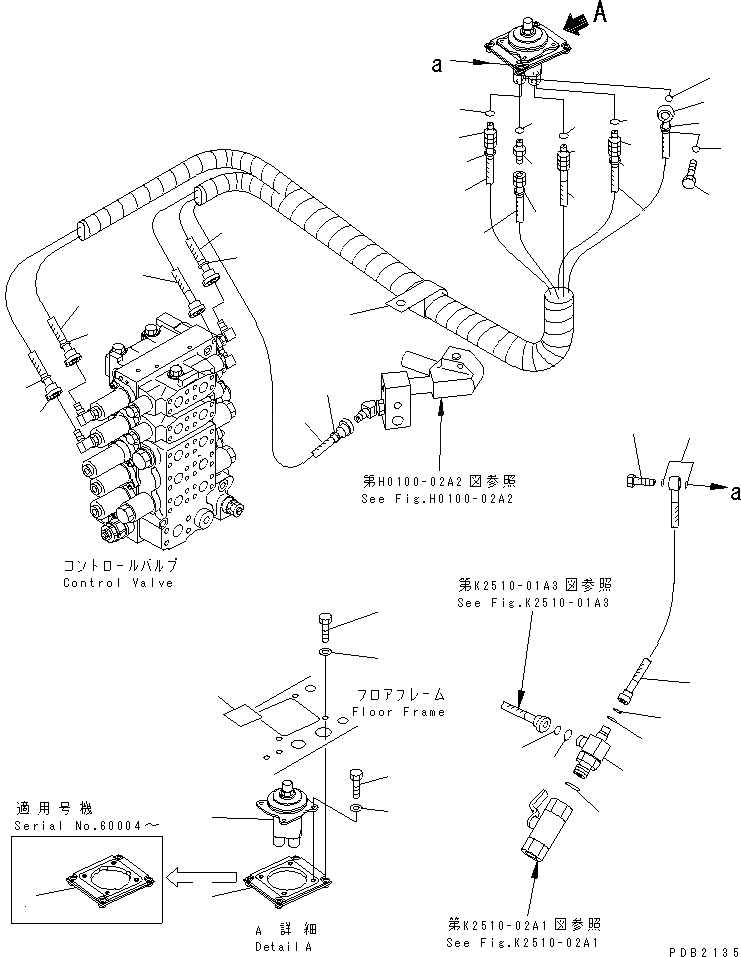 A

a

第H0100-02A2図参照
See Fig.H0100-02A2

a

コントロールバルブ
Control Valve

第K2510-01A3図参照
See Fig.K2510-01A3

フロアフレーム
Floor Frame

適用号機
Serial No.60004～

A 詳細
Detail A

第K2510-02A1図参照
See Fig.K2510-02A1

PDB2135