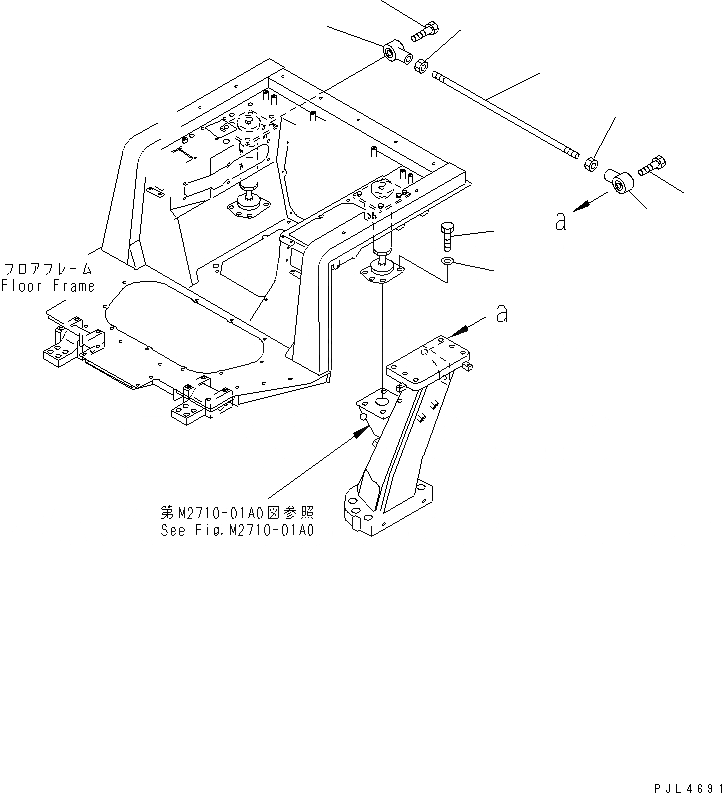 a

フロアフレーム
Floor Frame

a

第M2710-01A0図参照
See Fig.M2710-01A0

PJL4691