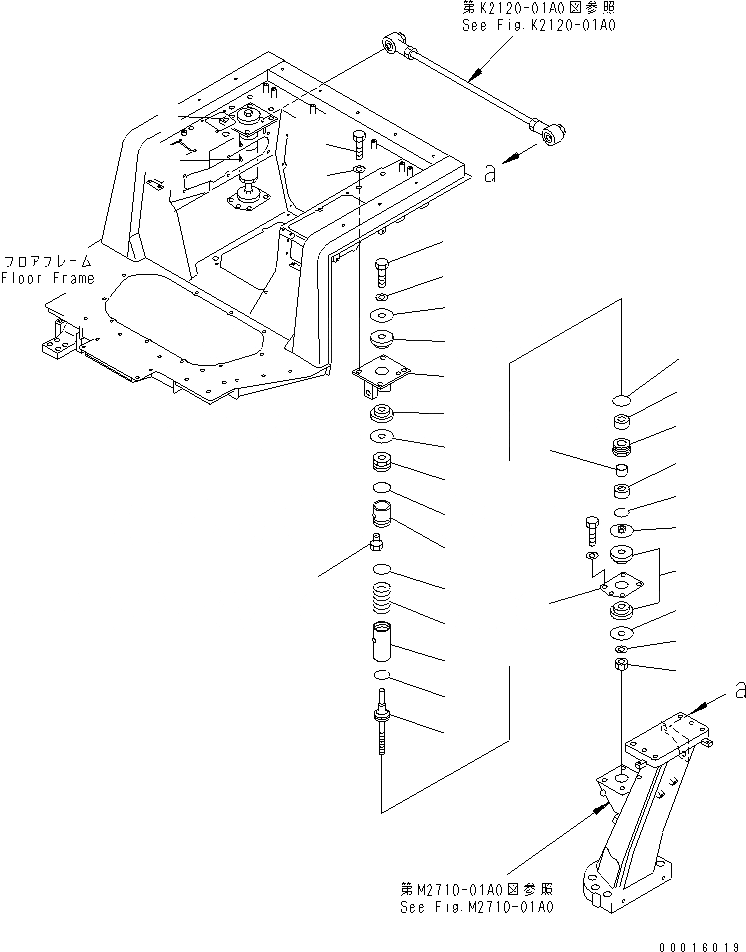 第K2120-01A0図参照
See Fig.K2120-01A0

a

フロアフレーム
Floor Frame

a

第M2710-01A0図参照
See Fig.M2710-01A0

00016019