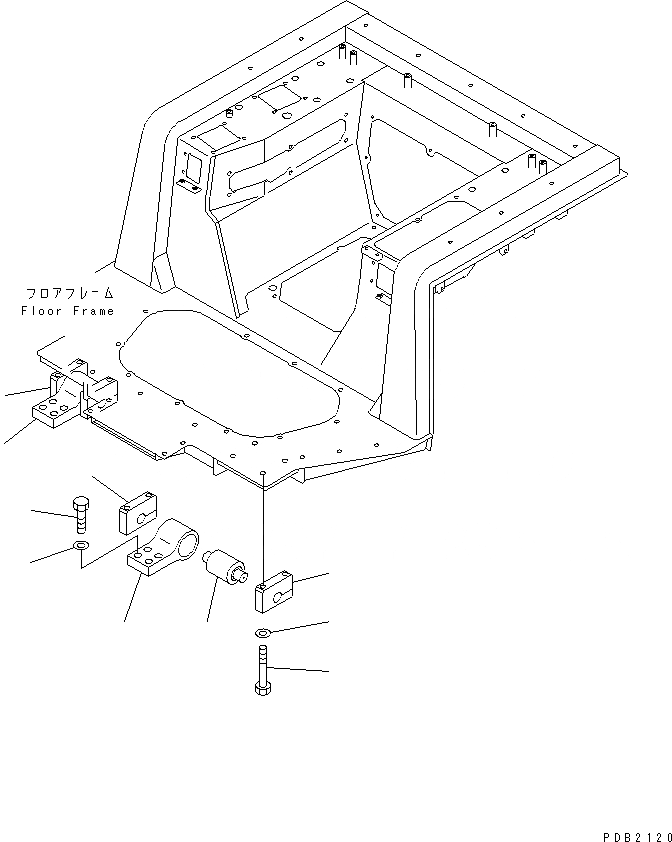 フロアフレーム
Floor Frame

PDB2120