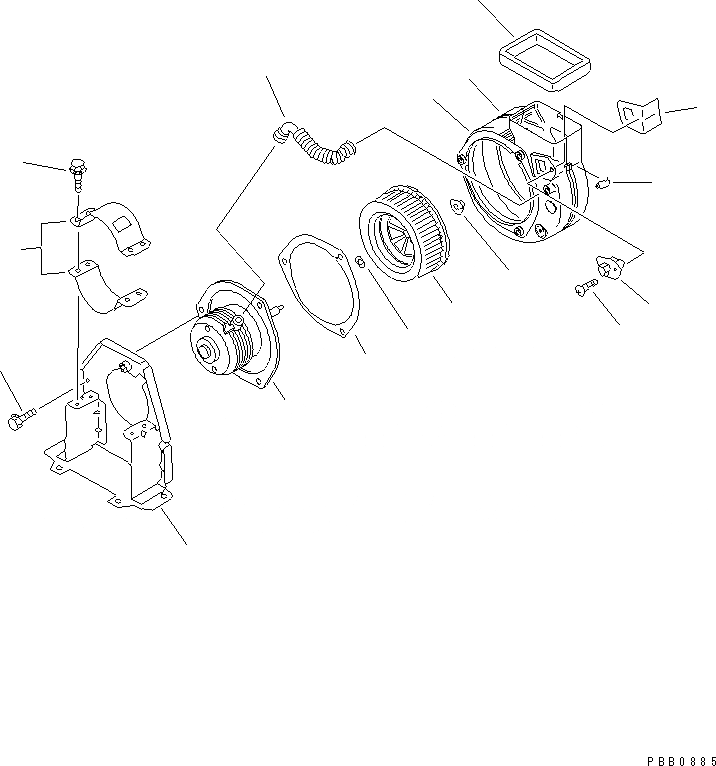 PBB0885