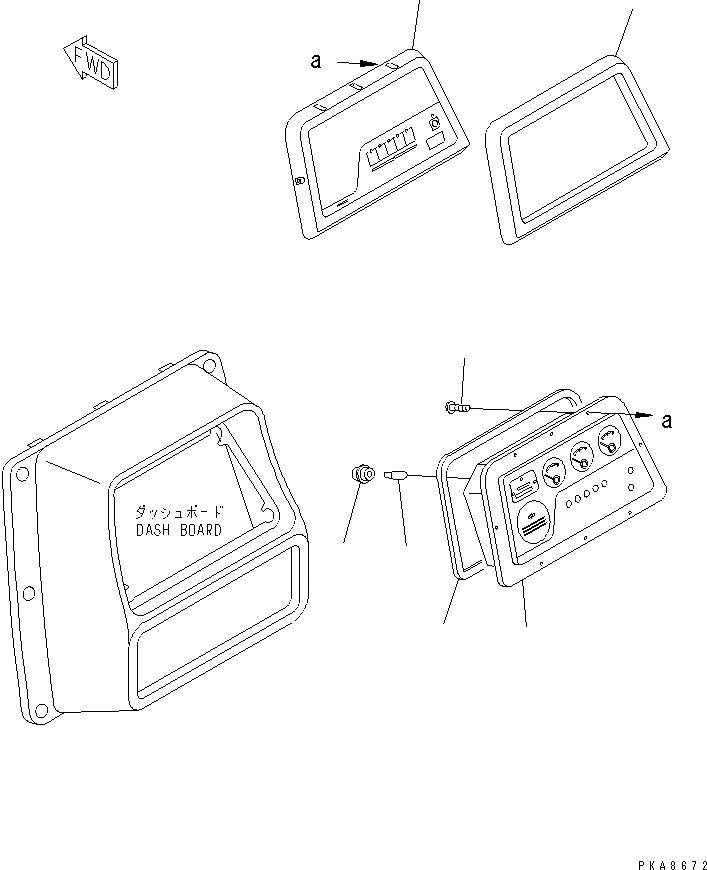 FWD

a

a

ダッシュボード
DASH BOARD

PKA8672