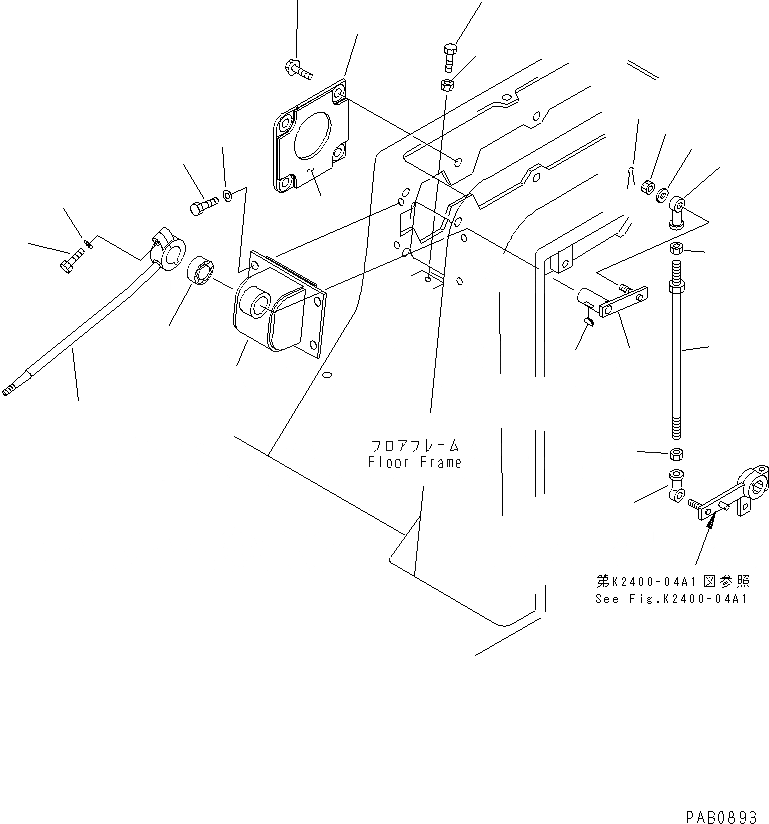 フロアフレーム
Floor Frame

第K2400-04A1図参照
See Fig.K2400-04A1

PAB0893