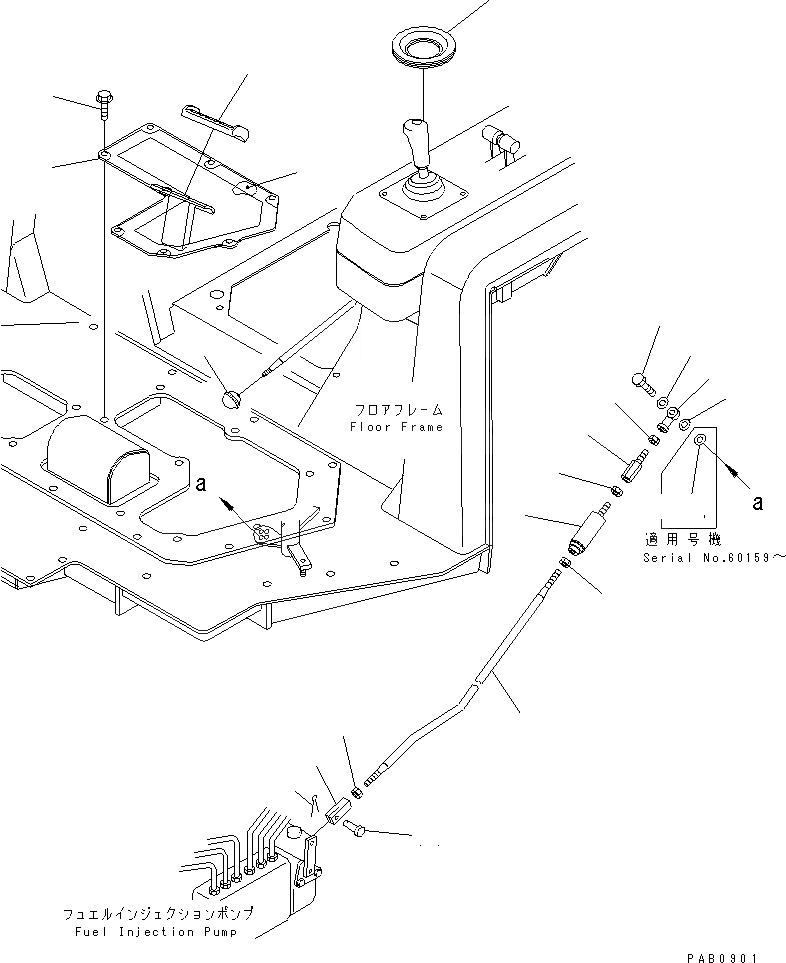 フロアフレーム
Floor Frame

a

a

適用号機
Serial No.60159～

フュエルインジェクションポンプ
Fuel Injection Pump

PAB0901