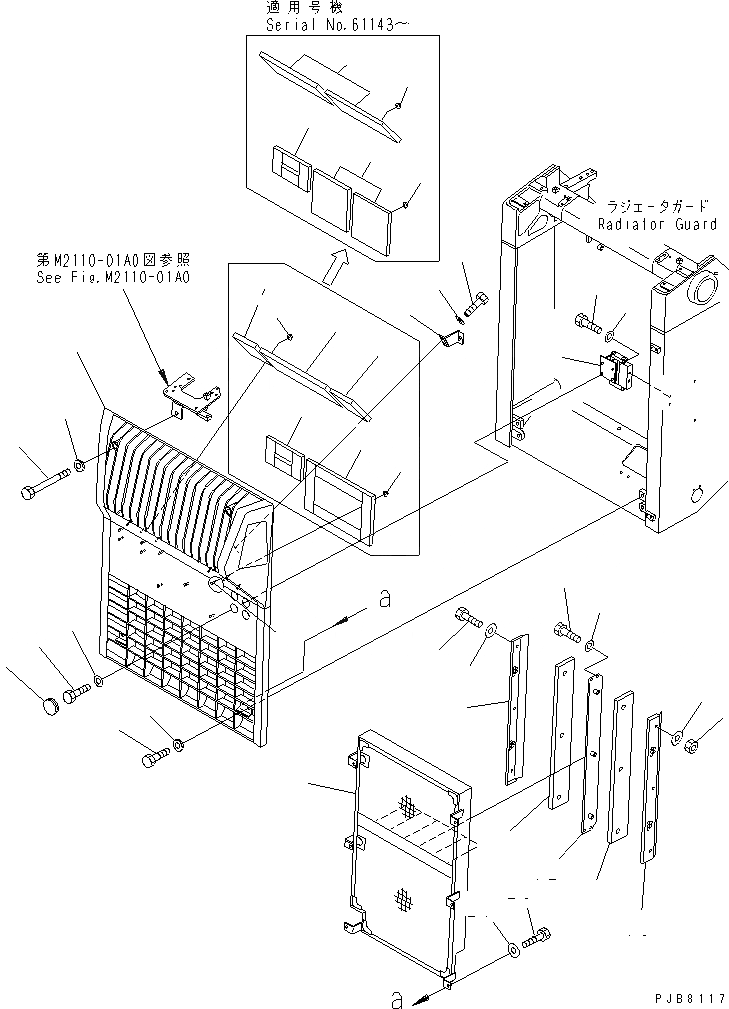 適用号機
Serial No.61143~

ラジエータガード
Radiator Guard

第M2110-01A0図参照
See Fig.M2110-01A0

a

a

PJB8117