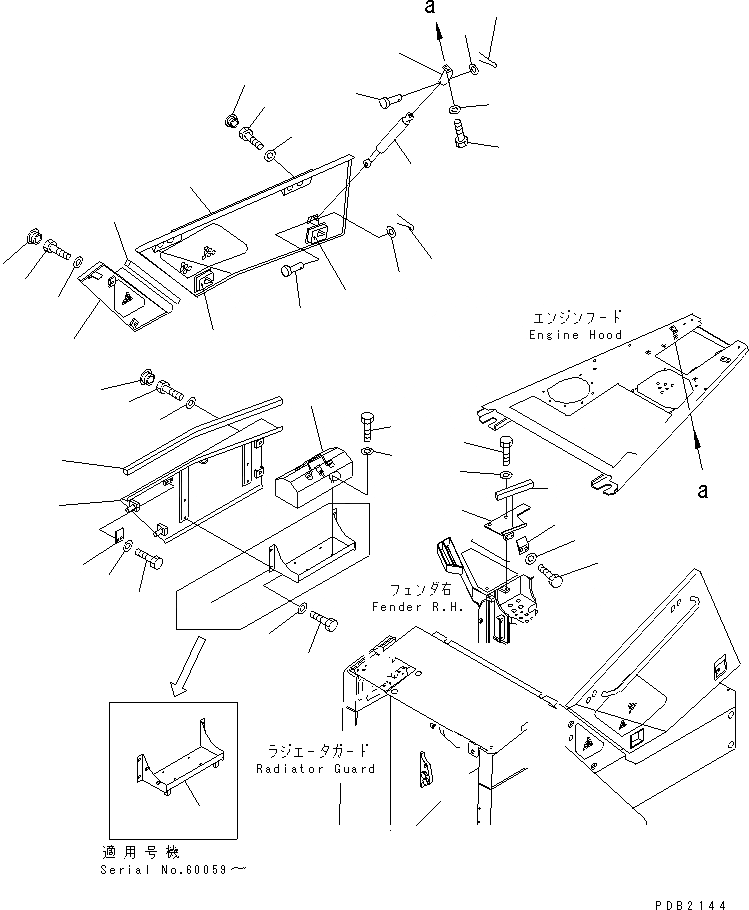 a

エンジンフード
Engine Hood

a

フェンダ右
Fender R.H.

ラジエータガード
Radiator Guard

適用号機
Serial No.60059～

PDB2144