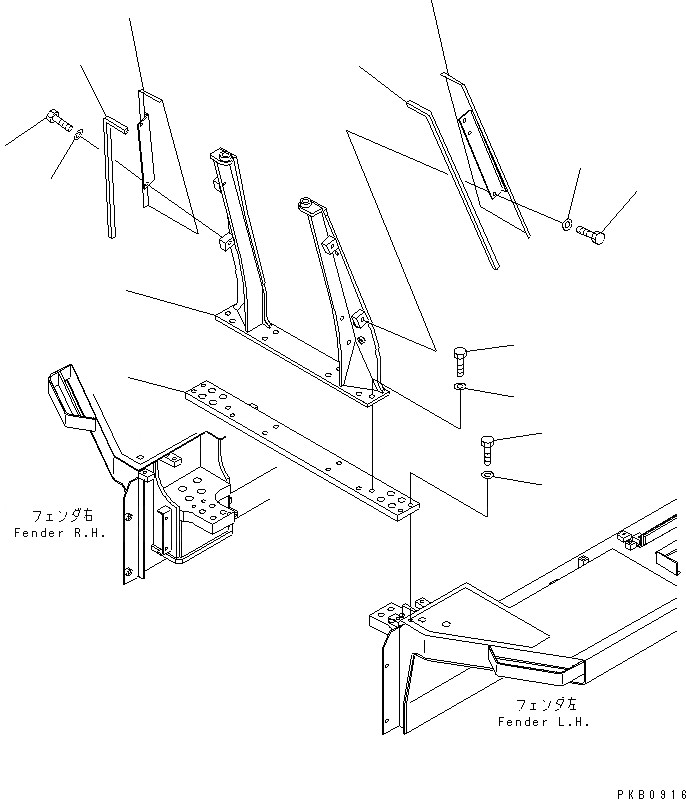 フェンダ右
Fender R.H.

フェンダ左
Fender L.H.

PKB0916