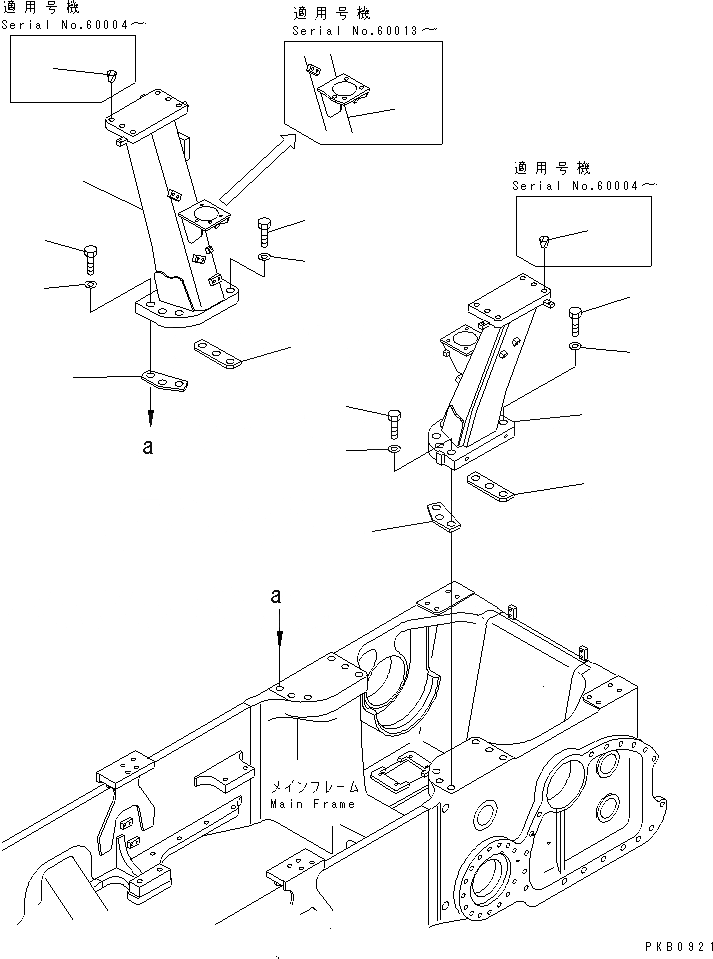 適用号機
Serial No.60004～

適用号機
Serial No.60013～

適用号機
Serial No.60004～

a

a

メインフレーム
Main Frame

PKB0921