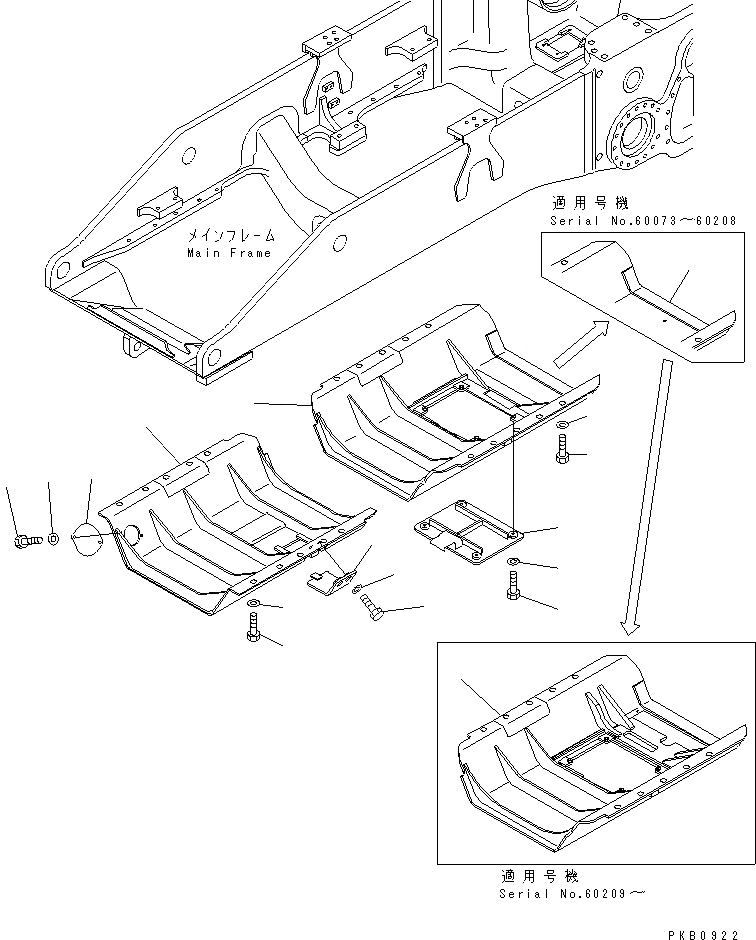 適用号機
Serial No.60073～60208

メインフレーム
Main Frame

適用号機
Serial No.60209～

PKB0922