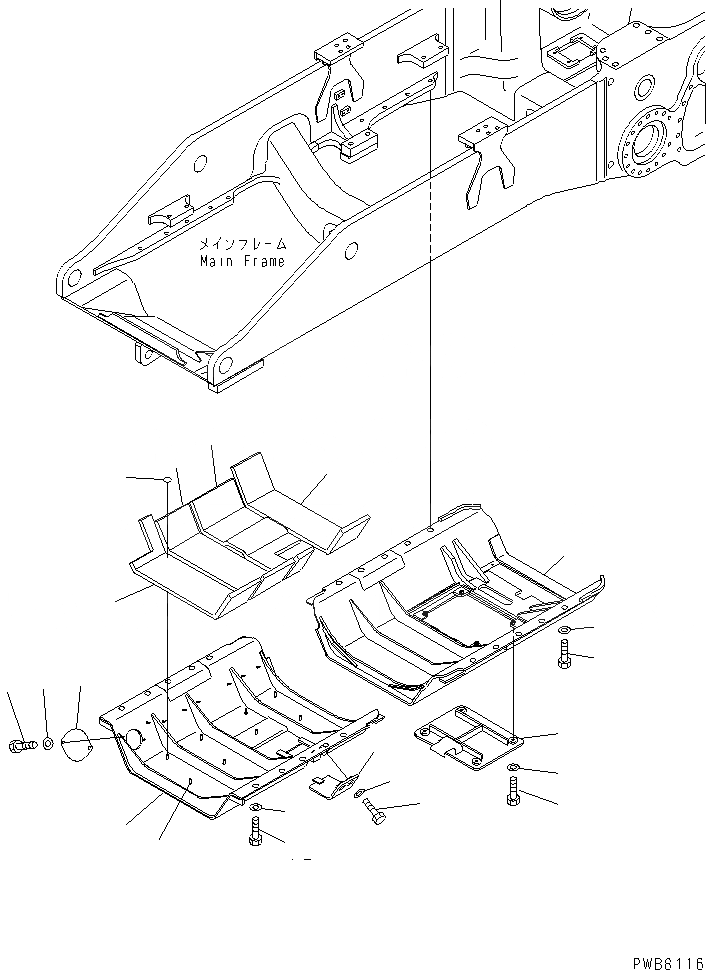 メインフレーム
Main Frame

PWB6116