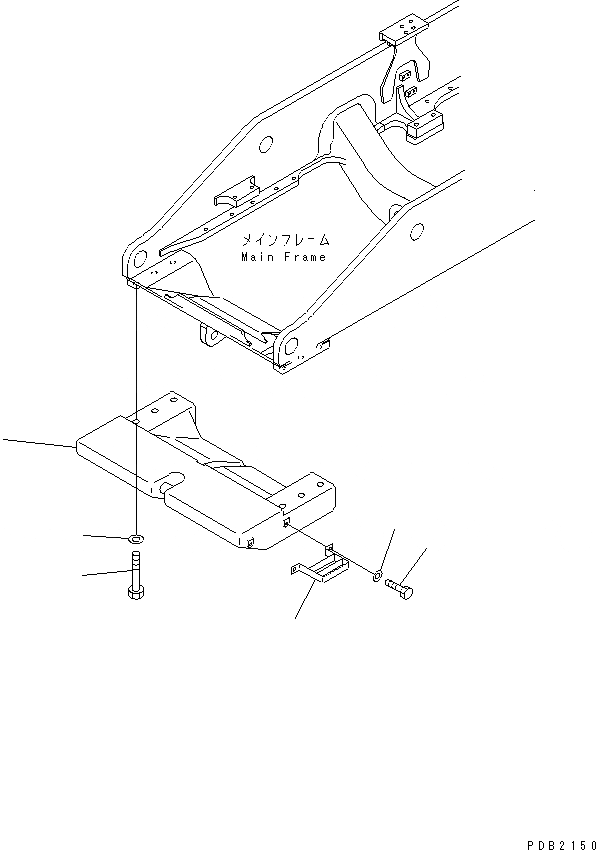 メインフレーム
Main Frame

PDB2150