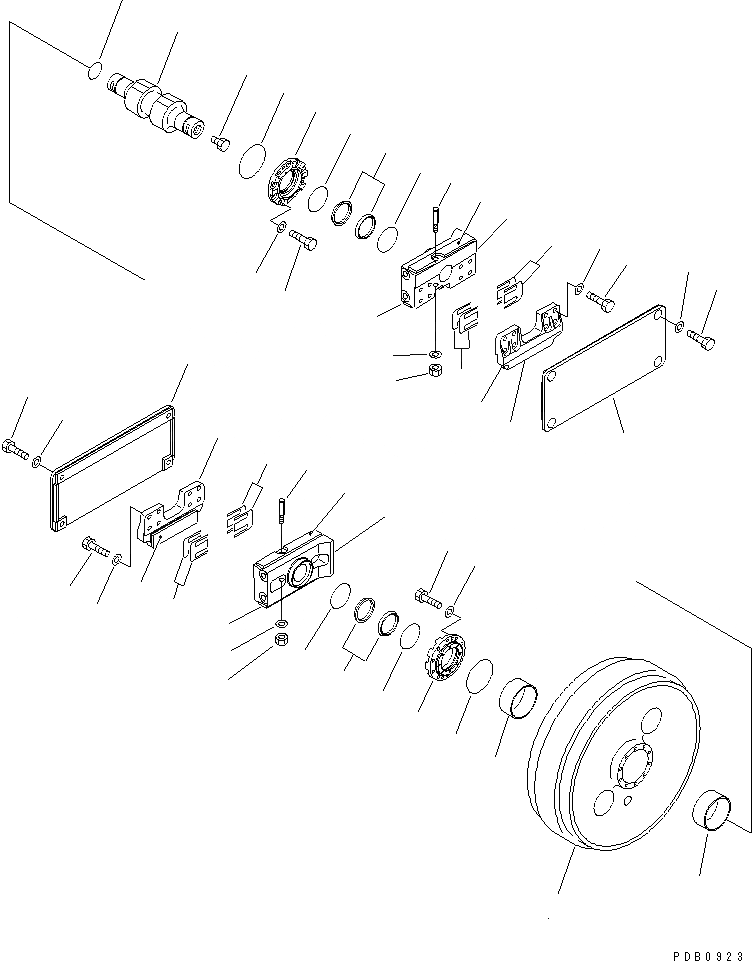 PDB0923