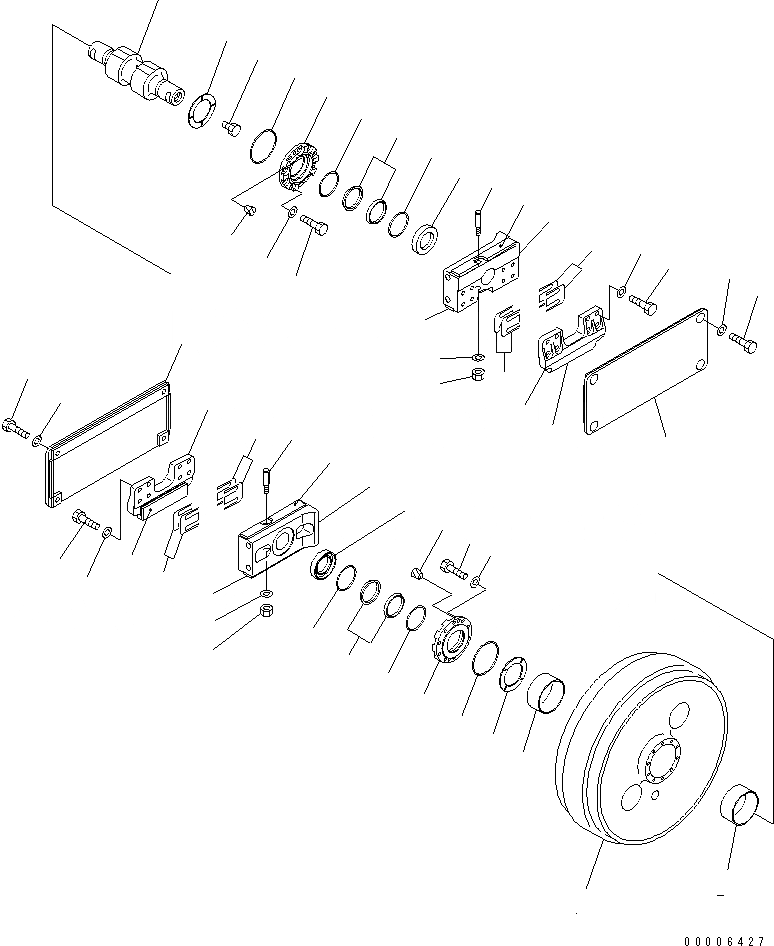 00006427