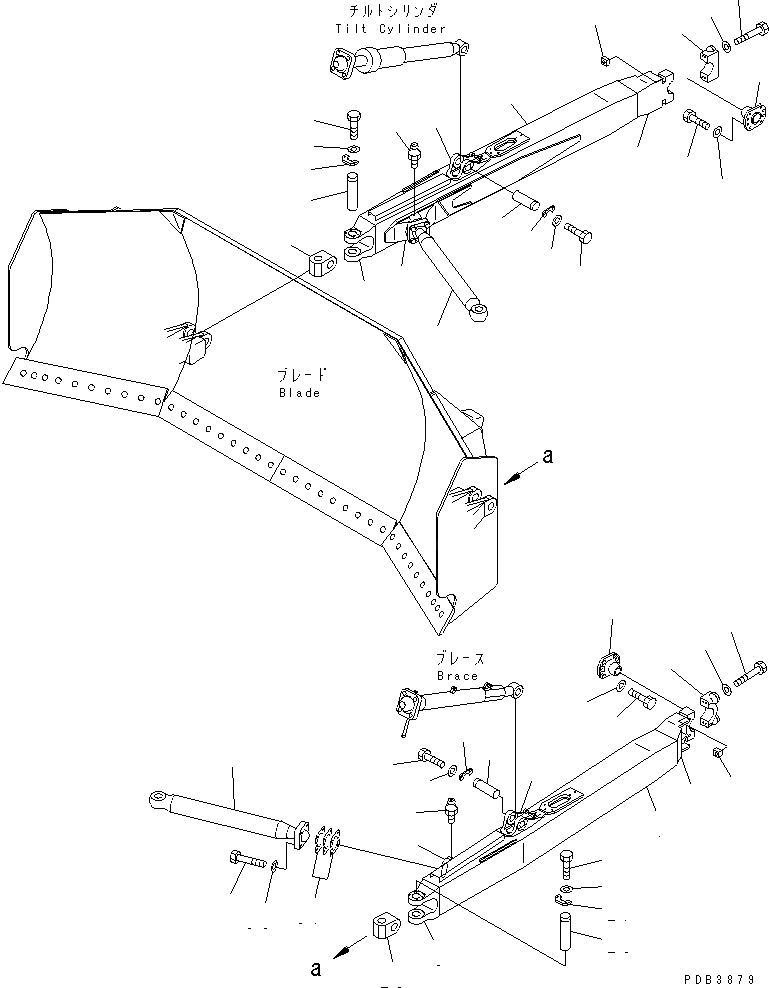 チルトシリンダ
Tilt Cylinder

ブレード
Blade

a

ブレース
Brace

a

PDB3879