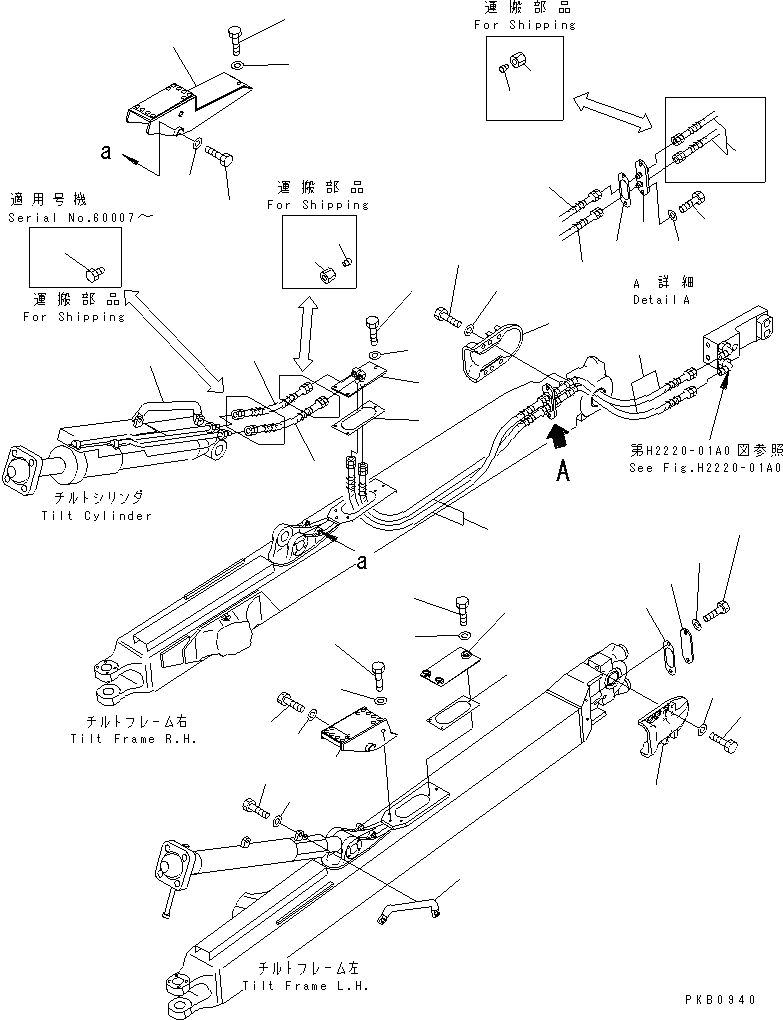 運搬部品
For Shipping

a

適用号機
Serial No.60007～

運搬部品
For Shipping

運搬部品
For Shipping

A 詳細
Detail A

第H2220-01A0図参照
See Fig.H2220-01A0

A

チルトシリンダ
Tilt Cylinder

a

チルトフレーム右
Tilt Frame R.H.

チルトフレーム左
Tilt Frame L.H.

PKB0940