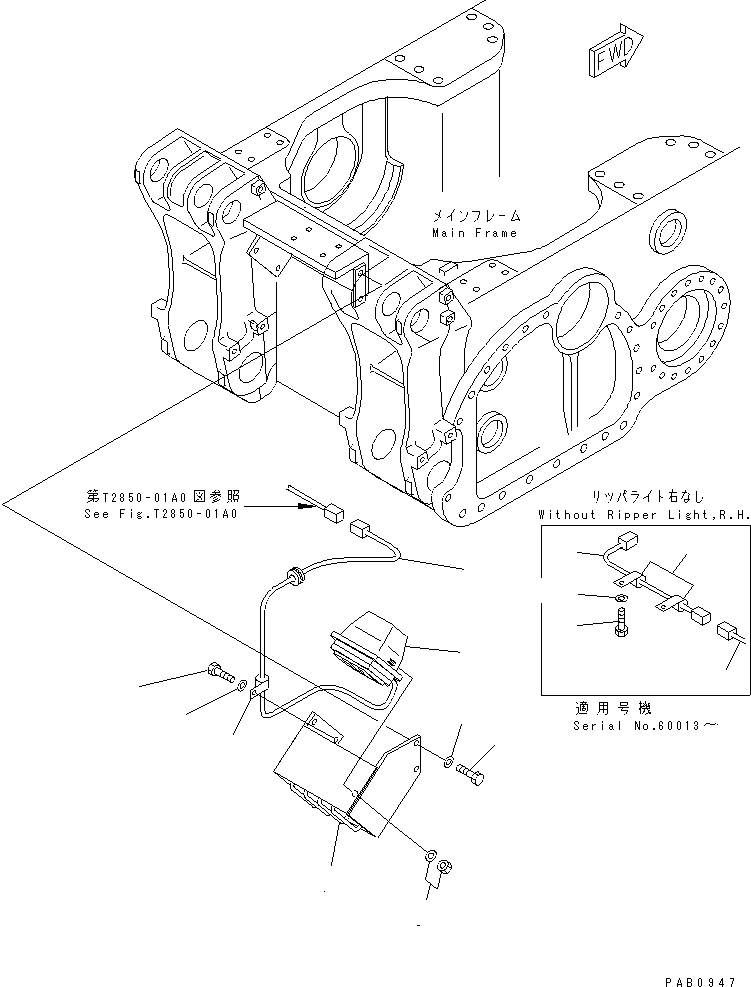 FWD

メインフレーム
Main Frame

第T2850-01A0図参照
See Fig.T2850-01A0

リッパライト右なし
Without Ripper Light,R.H.

適用号機
Serial No.60013～

PAB0947