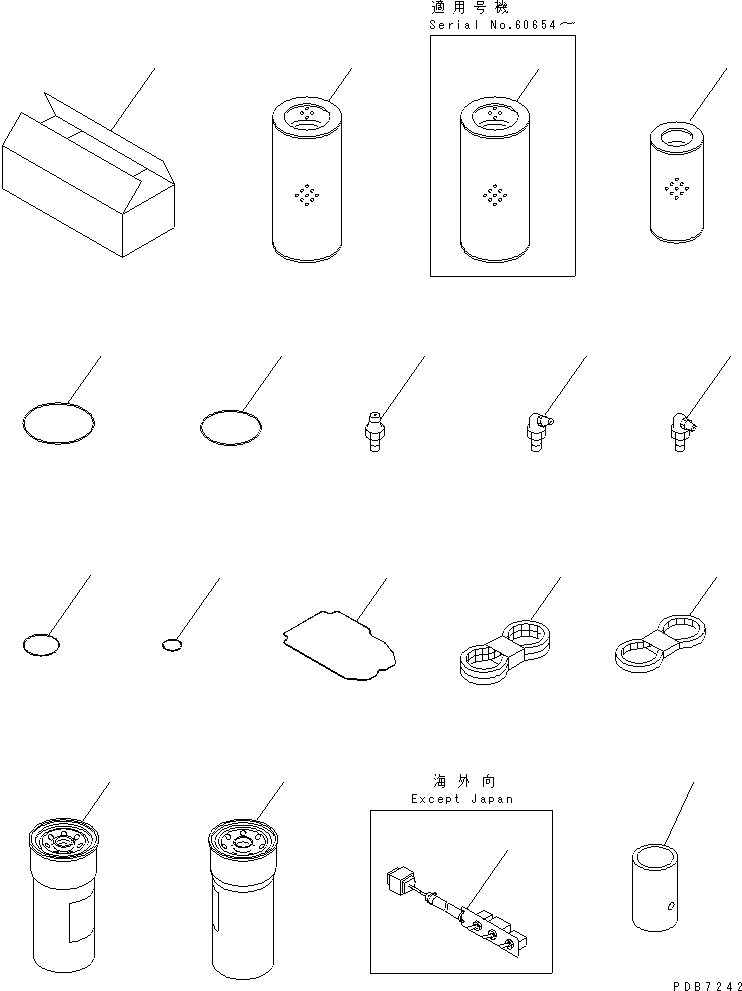 適用号機
Serial No.60654～

海外向
Except Japan

PDB7242