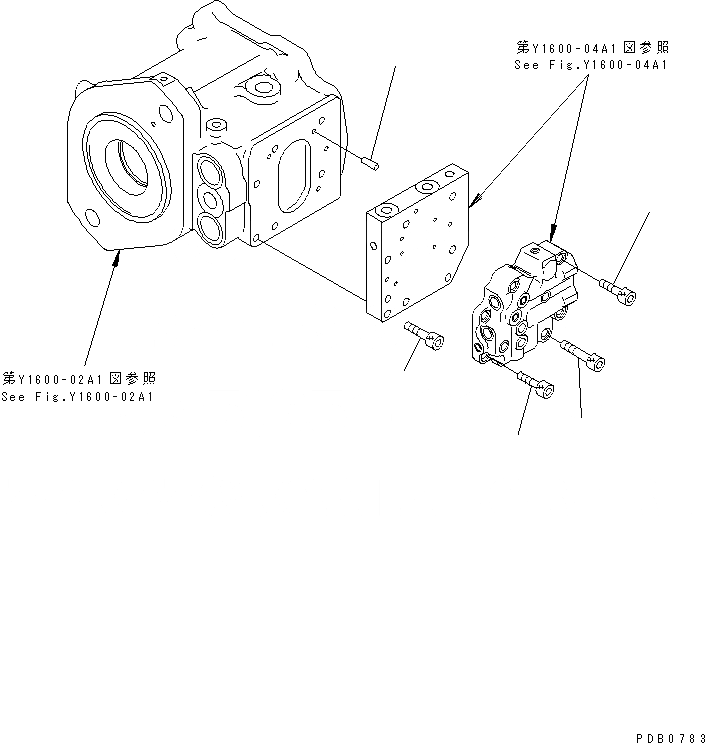 第Y1600-04A1図参照
See Fig.Y1600-04A1

第Y1600-02A1図参照
See Fig.Y1600-02A1

PDB0783