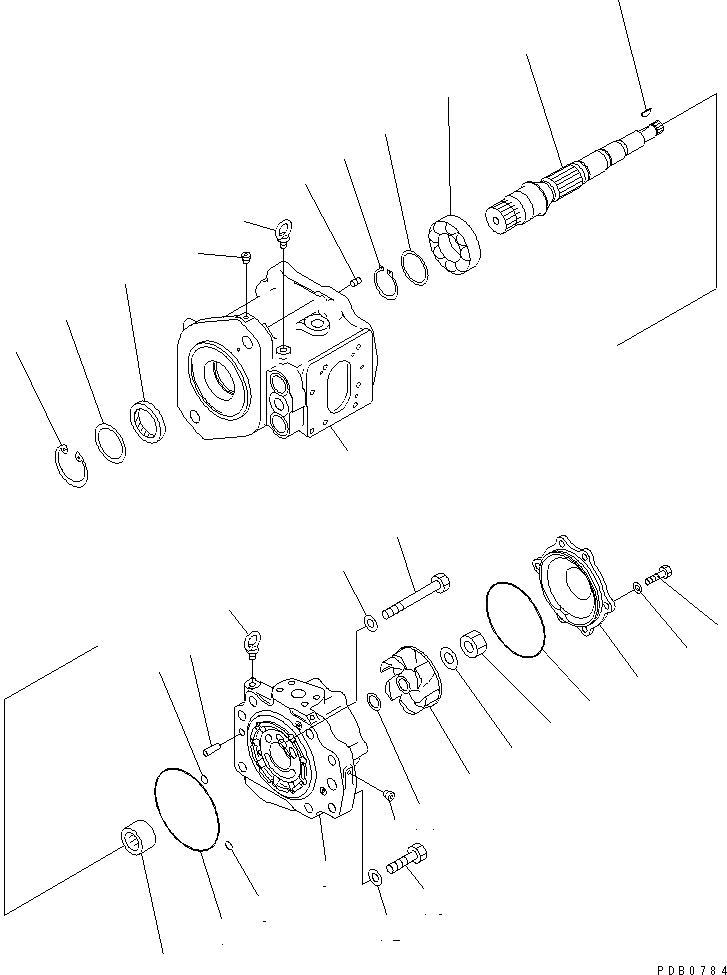 PDB0784