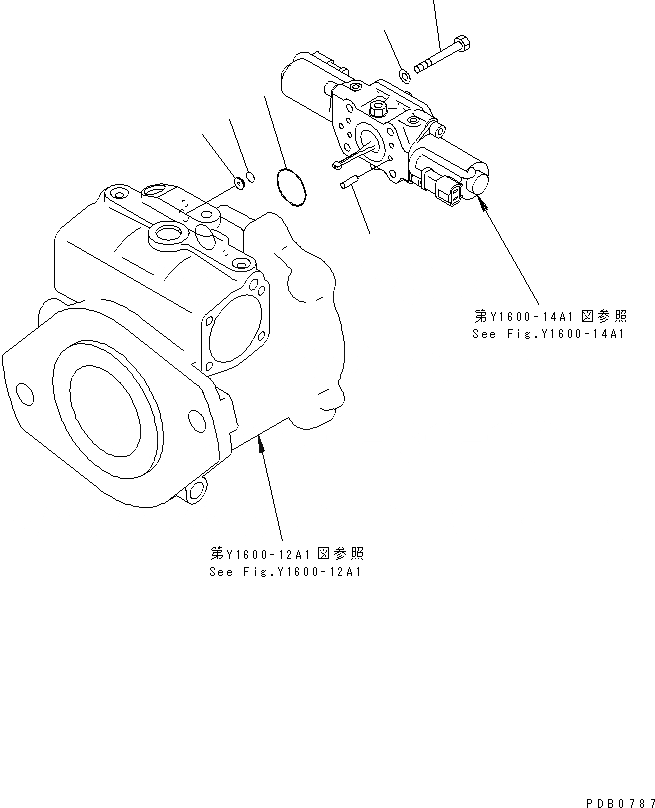 第Y1600-14A1図参照
See Fig.Y1600-14A1

第Y1600-12A1図参照
See Fig.Y1600-12A1

PDB0787