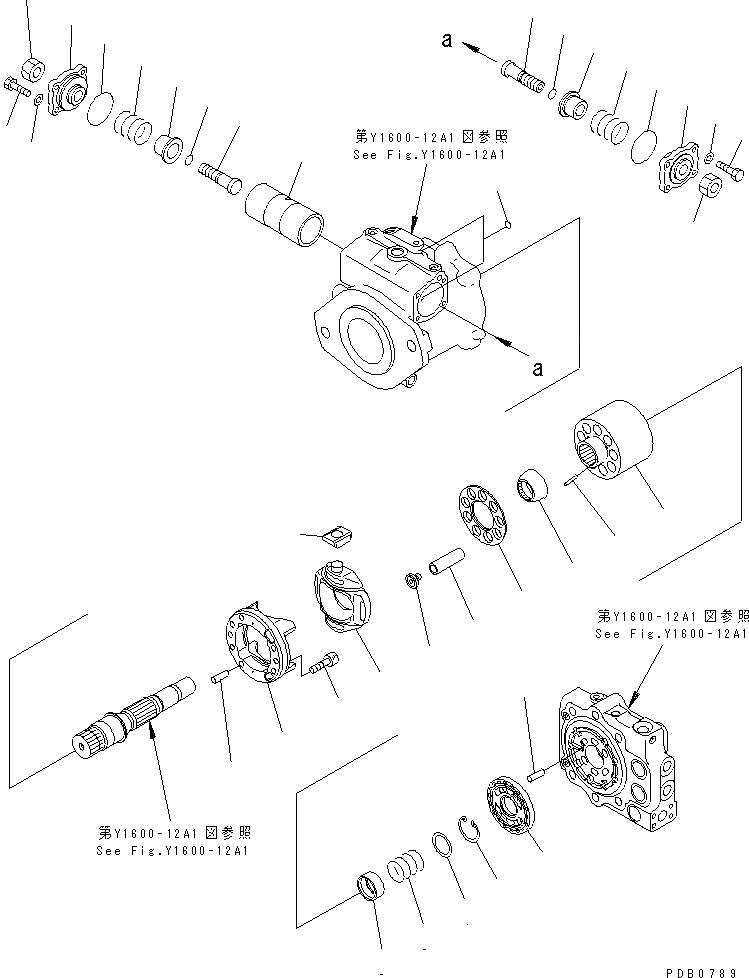 a

第Y1600-12A1 図参照
See Fig.Y1600-12A1

a

第Y1600-12A1 図参照
See Fig.Y1600-12A1

第Y1600-12A1 図参照
See Fig.Y1600-12A1

PDB0789