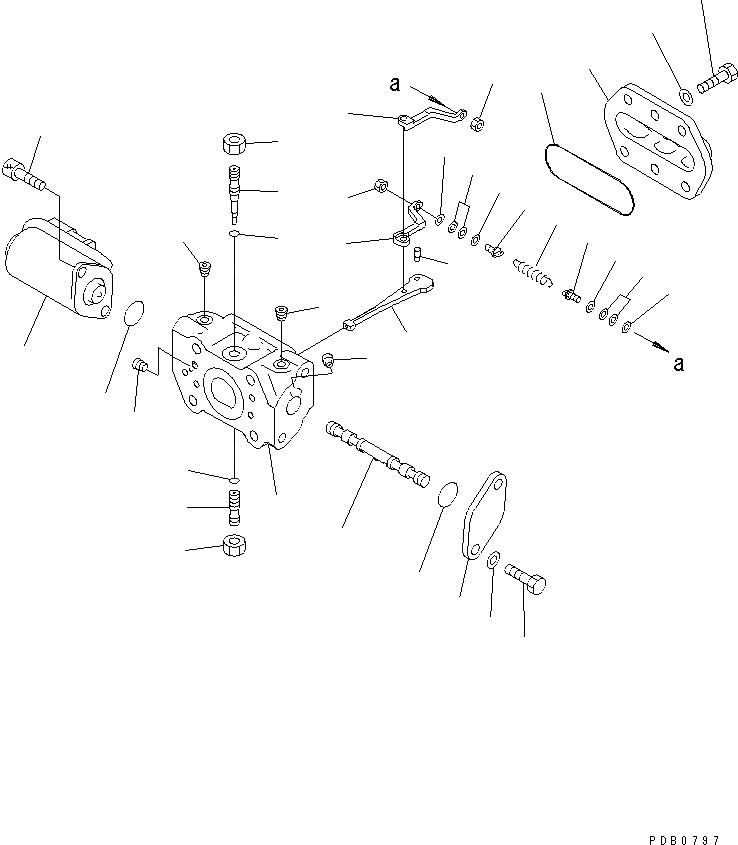 a

a

PDB0797