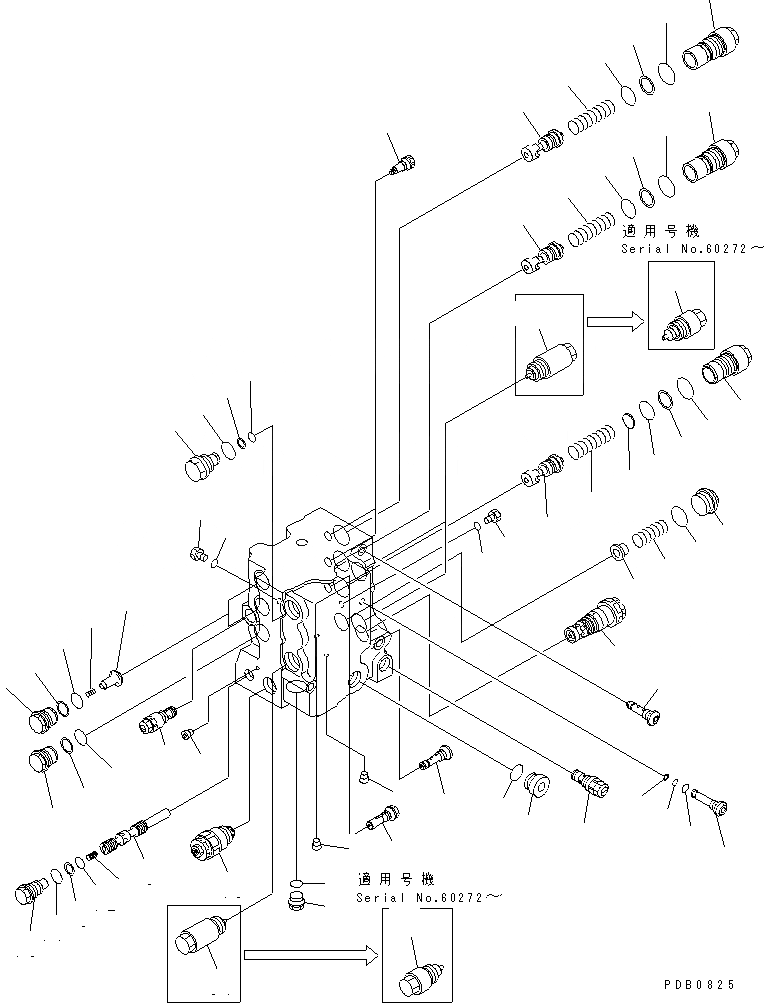 適用号機
Serial No.60272～

適用号機
Serial No.60272～

PDB0825