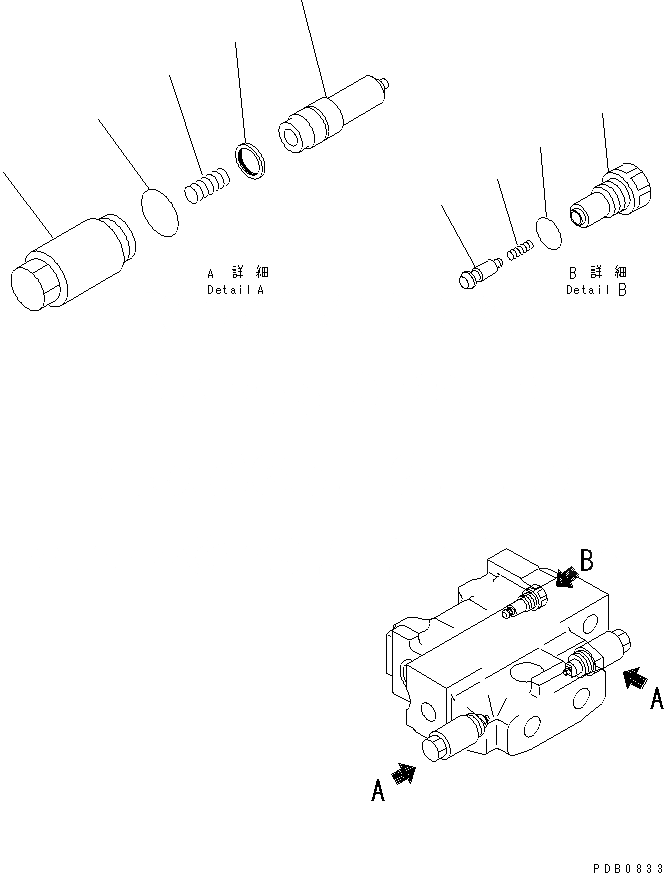 A 詳 細
Detail A

B 詳 細
Detail B

B

A

A

PDB0833