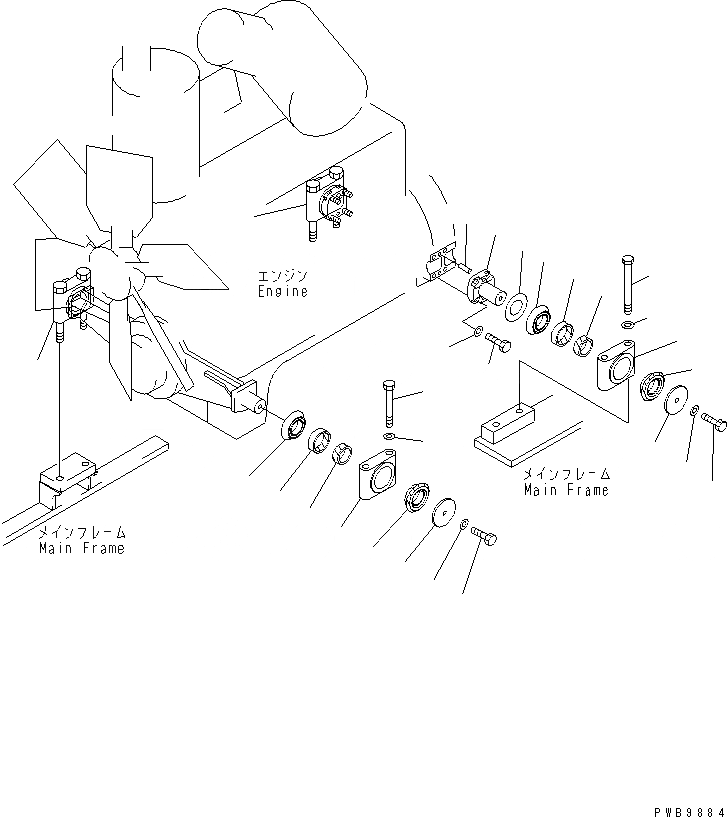 エンジン
Engine

メインフレーム
Main Frame

メインフレーム
Main Frame

PWB9884