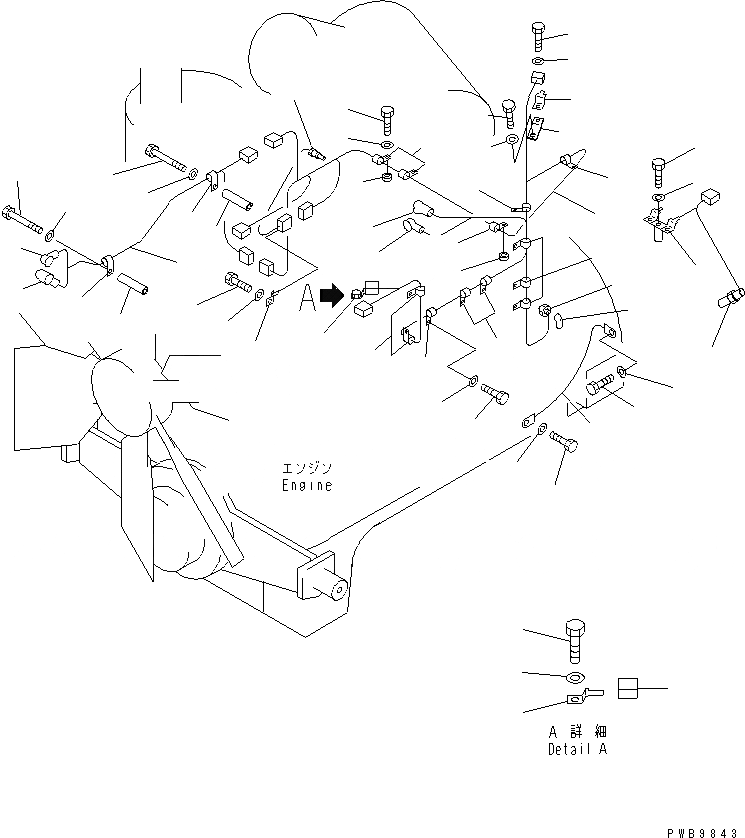 A

エンジン
Engine

A 詳細
Detail A

PWB9843