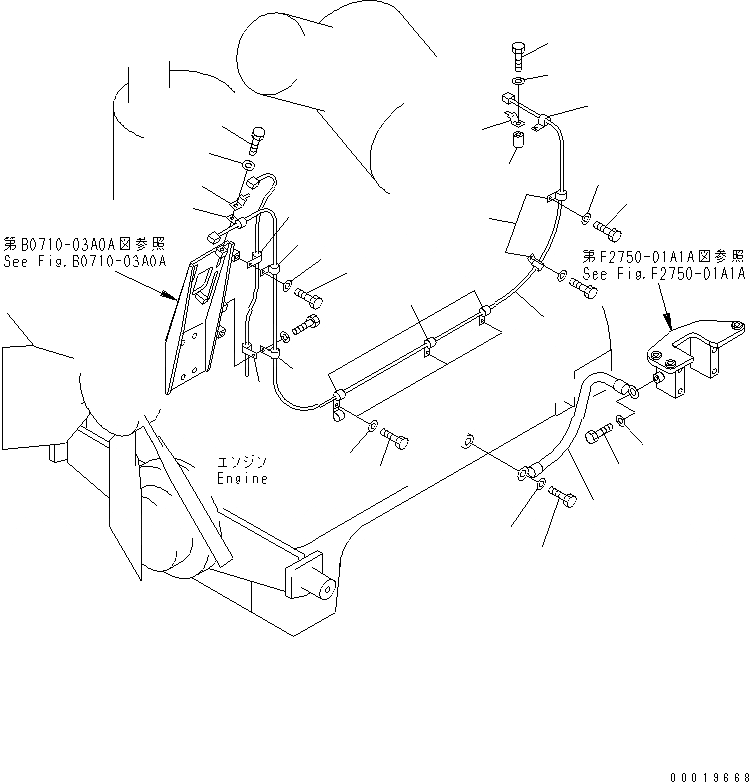 第B0710-03A0A図参照
See Fig.B0710-03A0A

第F2750-01A1A図参照
See Fig.F2750-01A1A

エンジン
Engine

00019668