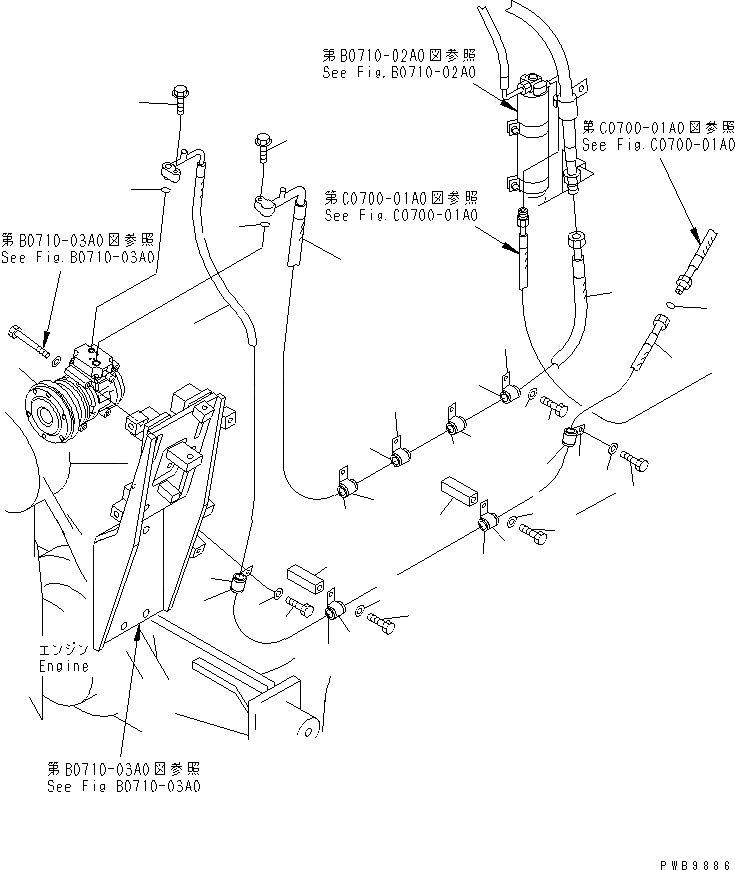 第B0710-02A0図参照
See Fig.B0710-02A0

第C0700-01A0図参照
See Fig.C0700-01A0

第C0700-01A0図参照
See Fig.C0700-01A0

第B0710-03A0図参照
See Fig.B0710-03A0

エンジン
Engine

第B0710-03A0図参照
See Fig B0710-03A0

PWB9886