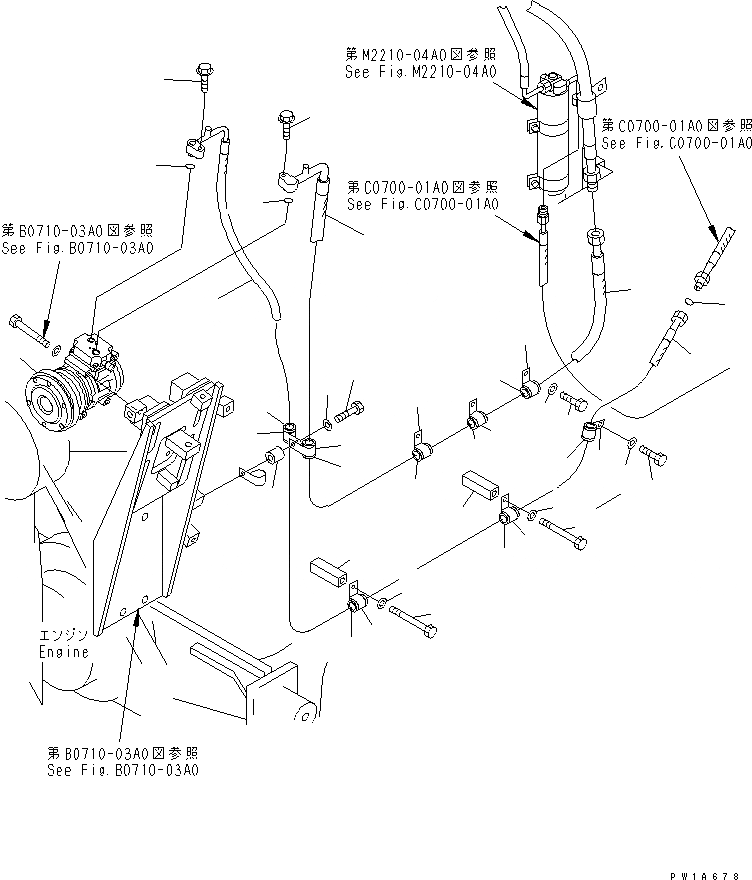 第M2210-04A0図参照
See Fig.M2210-04A0

第C0700-01A0図参照
See Fig.C0700-01A0

第C0700-01A0図参照
See Fig.C0700-01A0

第B0710-03A0図参照
See Fig.B0710-03A0

エンジン
Engine

第B0710-03A0図参照
See Fig.B0710-03A0

PW1A678