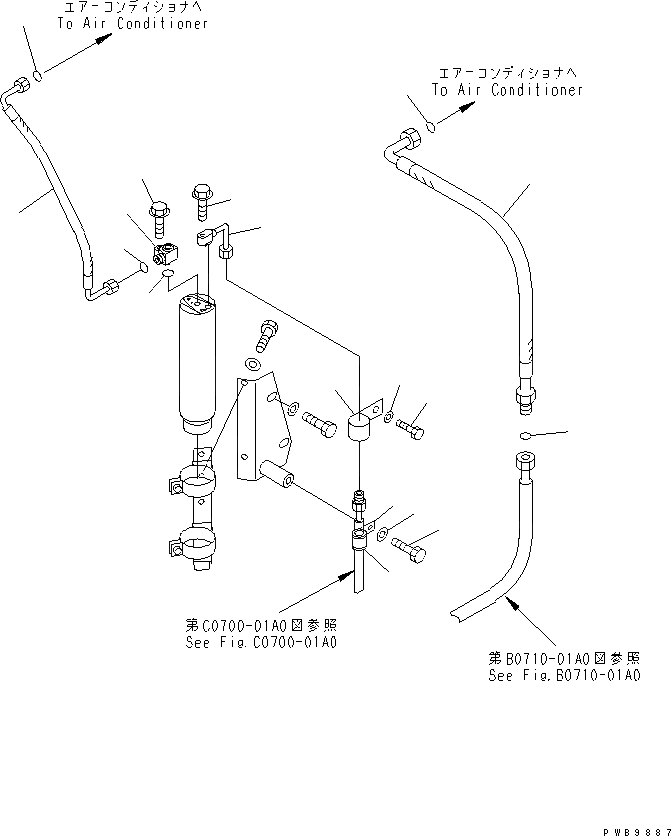 エアーコンディショナへ
To Air Conditioner

エアーコンディショナへ
To Air Conditioner

第C0700-01A0図参照
See Fig.C0700-01A0

第B0710-01A0図参照
See Fig.B0710-01A0

PWB9887