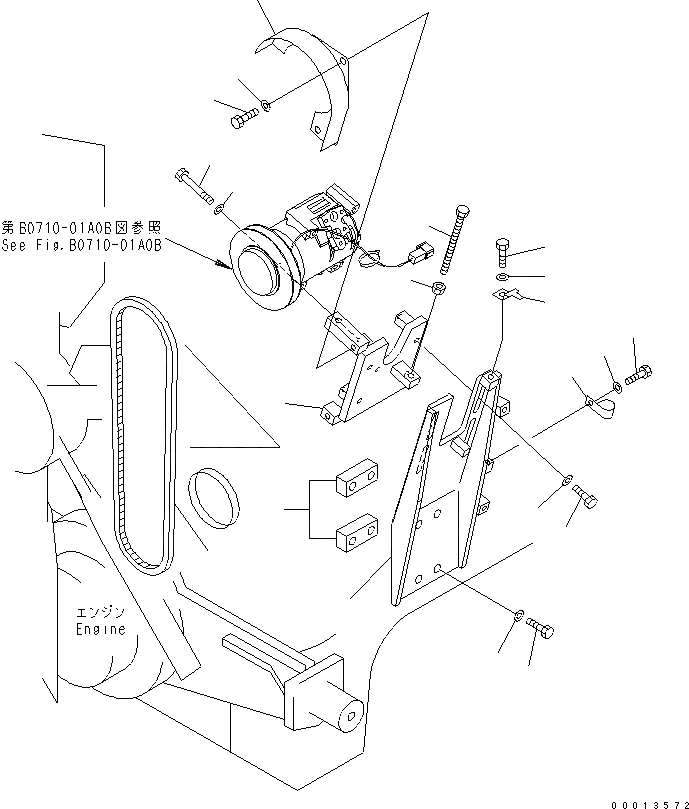 第B0710-01A0B図参照
See Fig.B0710-01A0B

エンジン
Engine

00013572