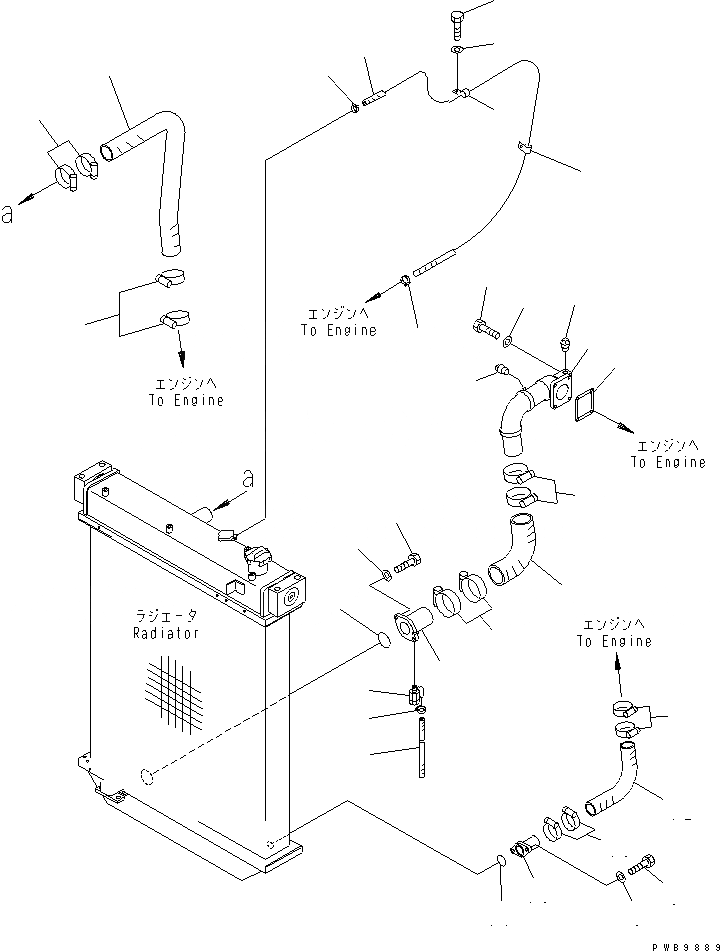 a

エンジンへ
To Engine

エンジンへ
To Engine

エンジンへ
To Engine

a

ラジエータ
Radiator

エンジンへ
To Engine

PWB9889