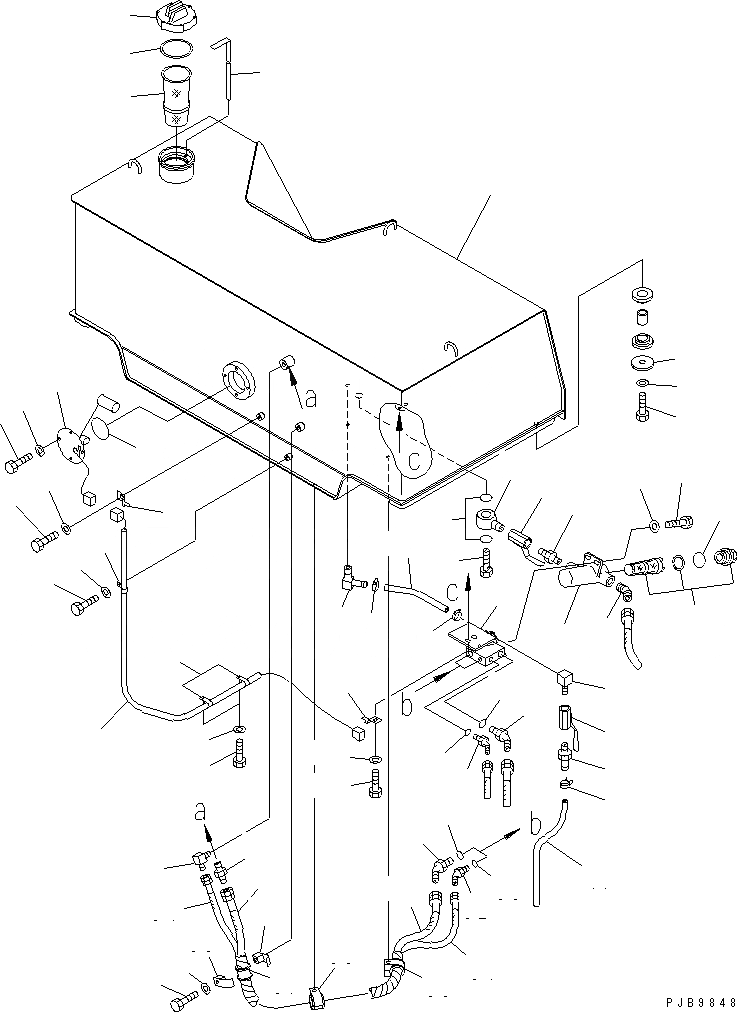 a
c
c
b
a
b
PJB9848