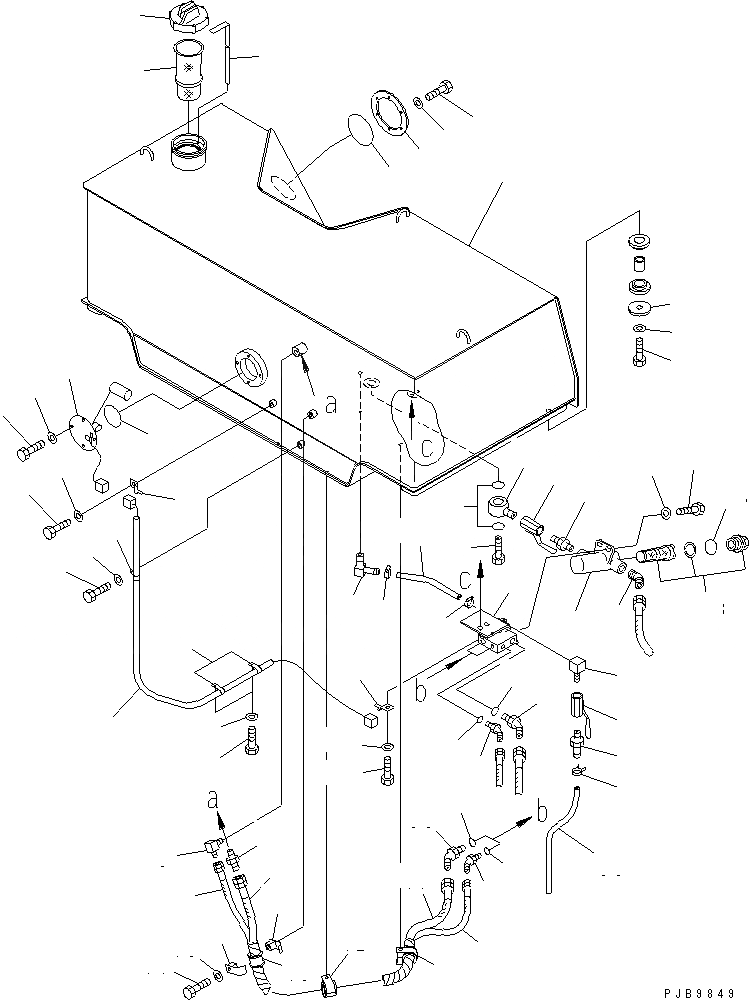 a
c
c
b
a
b
PJB9849