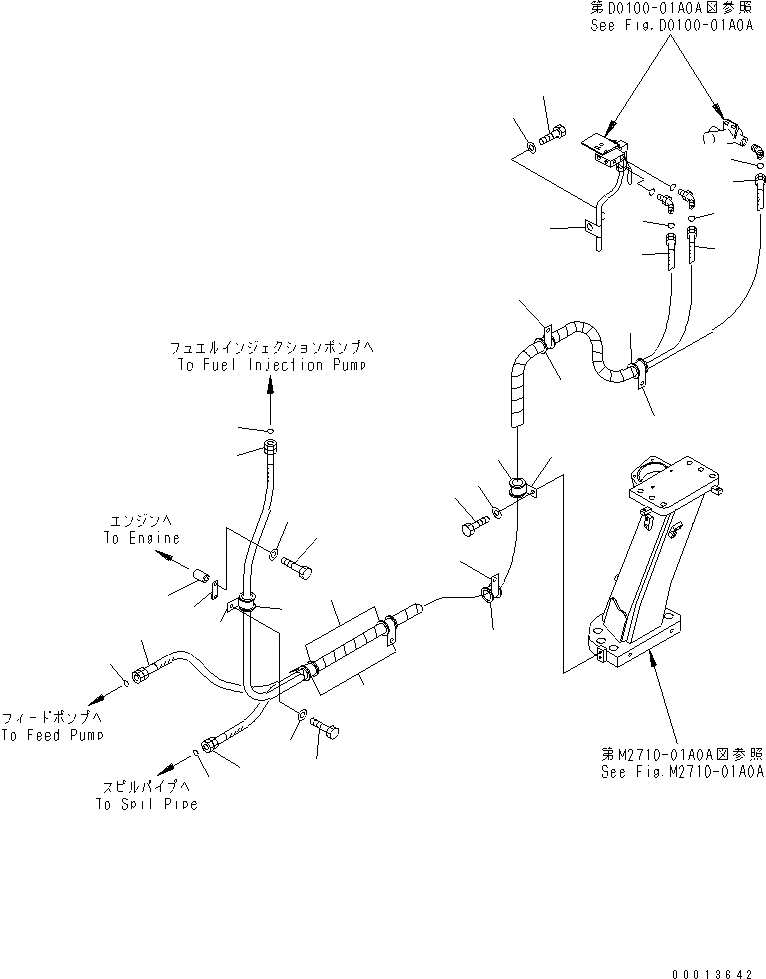 第D0100-01A0A図参照
See Fig.D0100-01A0A

フュエルインジェクションポンプへ
To Fuel Injection Pump

エンジンへ
To Engine

フィードポンプへ
To Feed Pump

スピルパイプへ
To Spil Pipe

第M2710-01A0A図参照
See Fig.M2710-01A0A

00013642