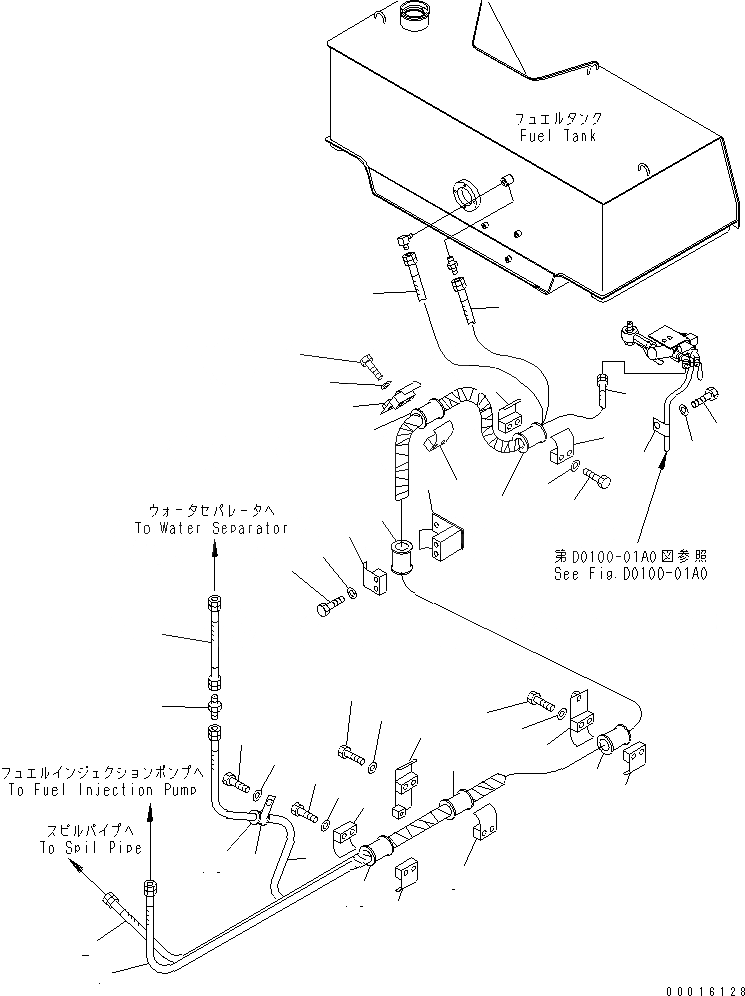 フュエルタンク
Fuel Tank

ウォータセパレータへ
To Water Separator

第D0100-01A0図参照
See Fig.D0100-01A0

フュエルインジェクションポンプへ
To Fuel Injection Pump

スピルパイプへ
To Spil Pipe

00016128