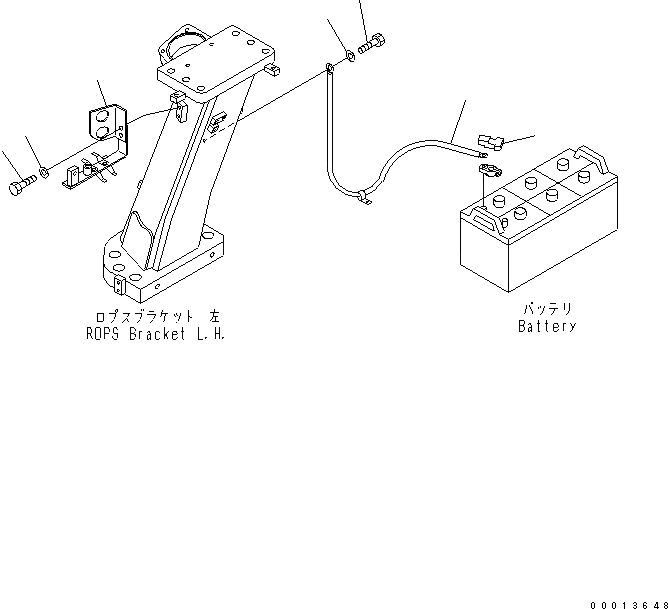 ロプスブラケット 左
ROPS Bracket L.H.

バッテリ
Battery

00013648