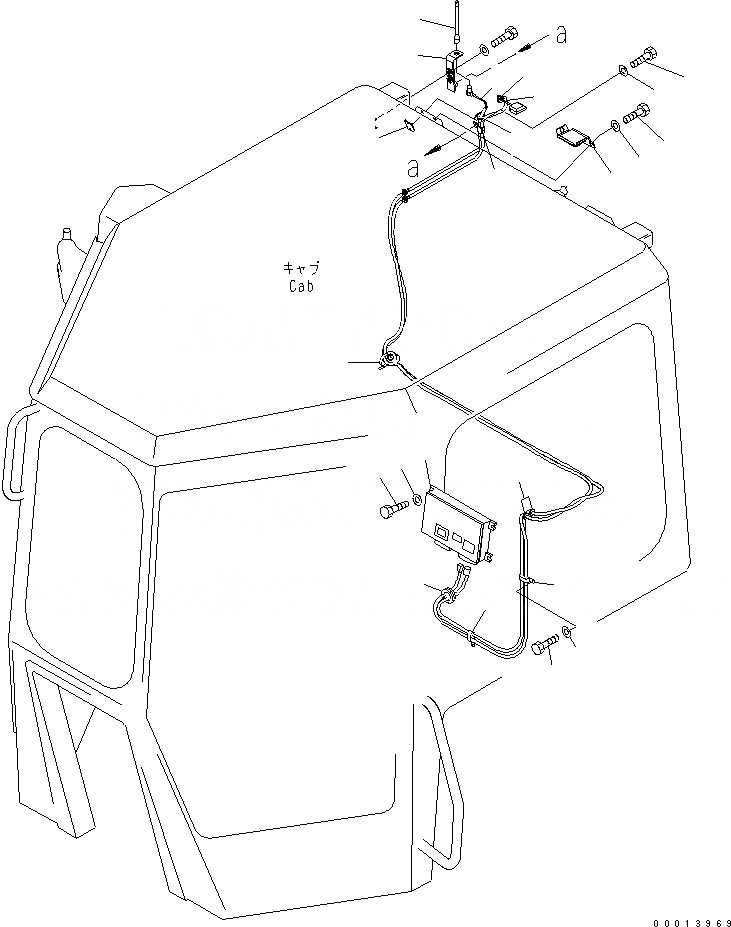 a
a
キャブ
Cab
00013969