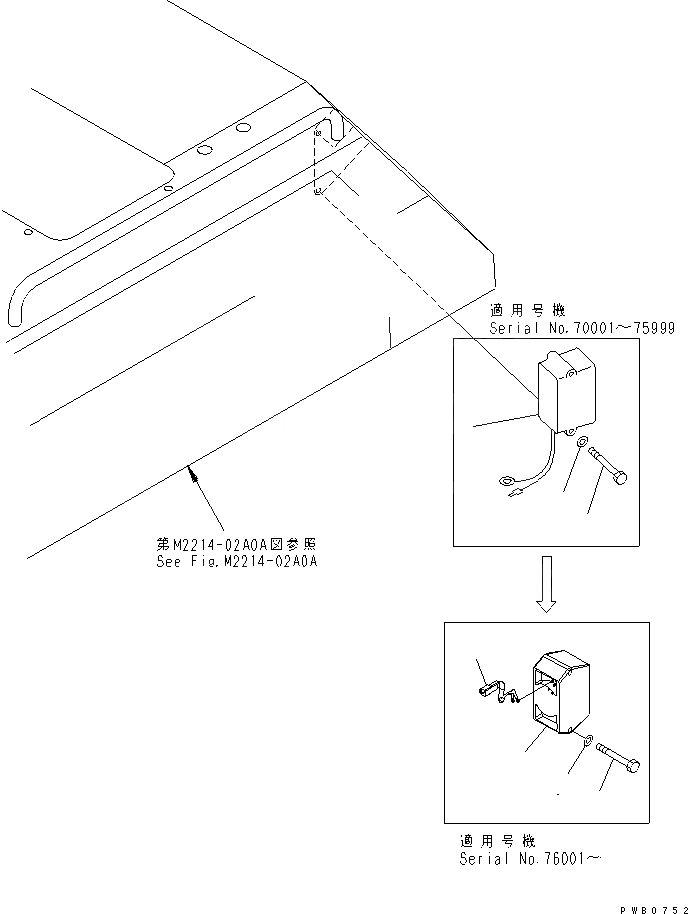 適用号機
Serial No.70001~75999

第M2214-02A0A図参照
See Fig.M2214-02A0A

適用号機
Serial No.76001~

PWB0752