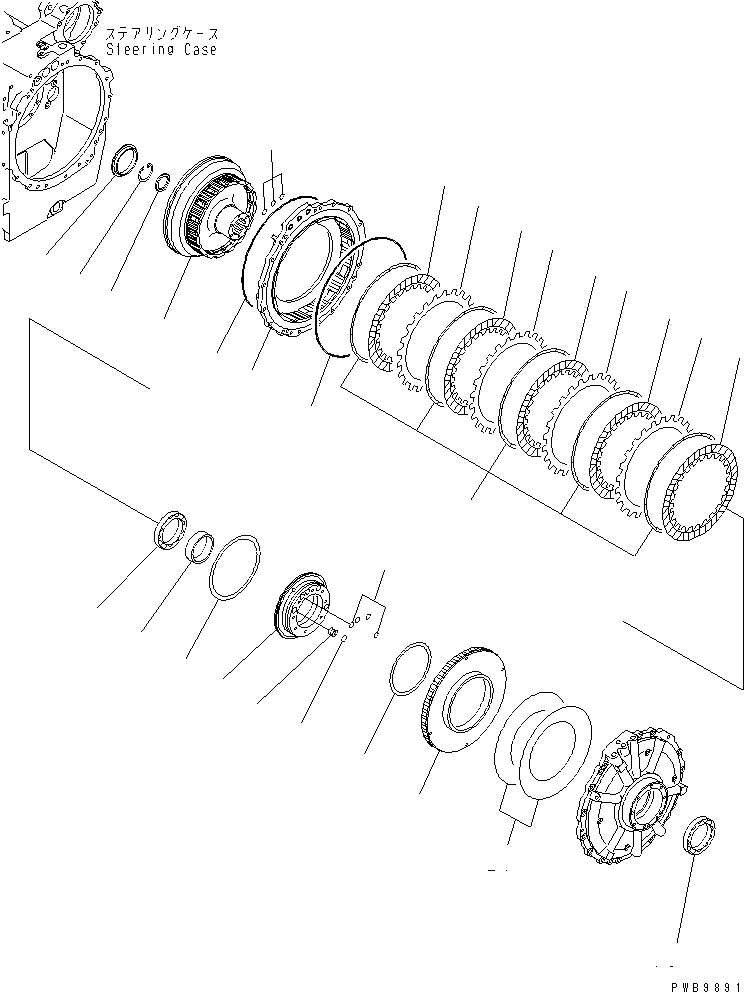 ステアリングケース
Steering Case

PWB9891