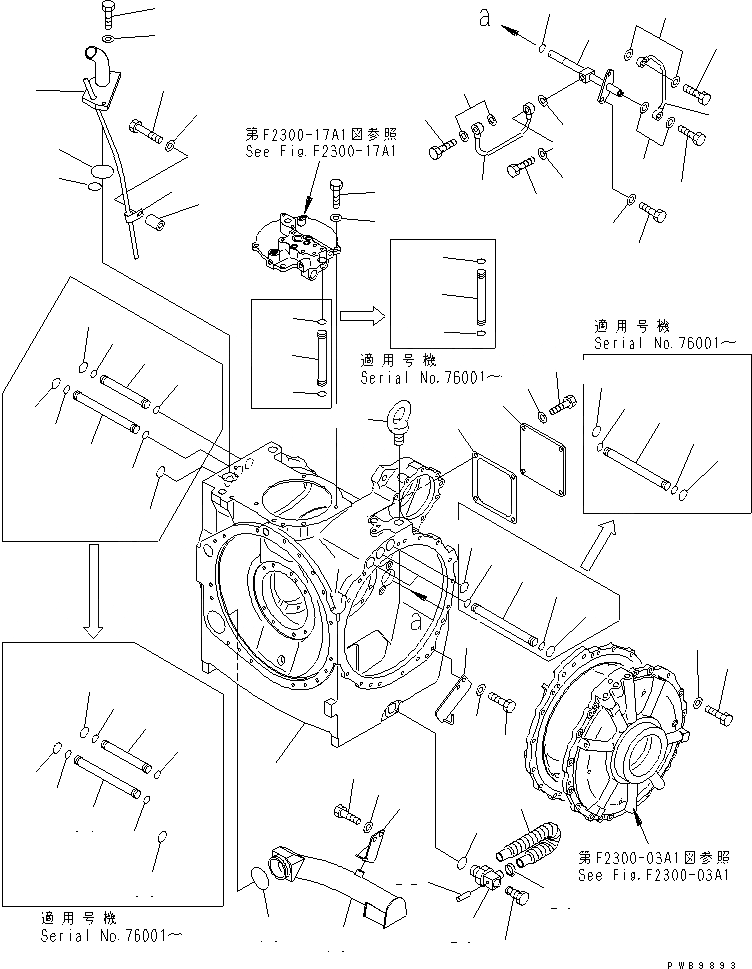 a

第F2300-17A1図参照
See Fig.F2300-17A1

適用号機
Serial No.76001～

適用号機
Serial No.76001～

a

第F2300-03A1図参照
See Fig.F2300-03A1

適用号機
Serial No.76001～

PWB9893