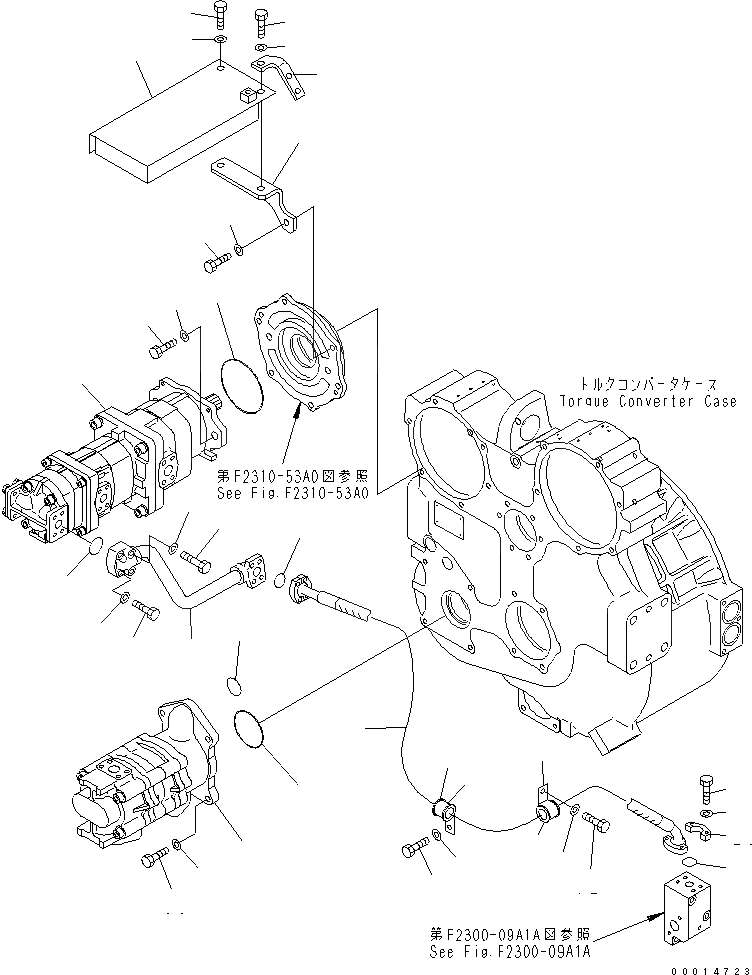 トルクコンバータケース
Torque Converter Case

第F2310-53A0図参照
See Fig.F2310-53A0

第F2300-09A1A図参照
See Fig.F2300-09A1A

00014723