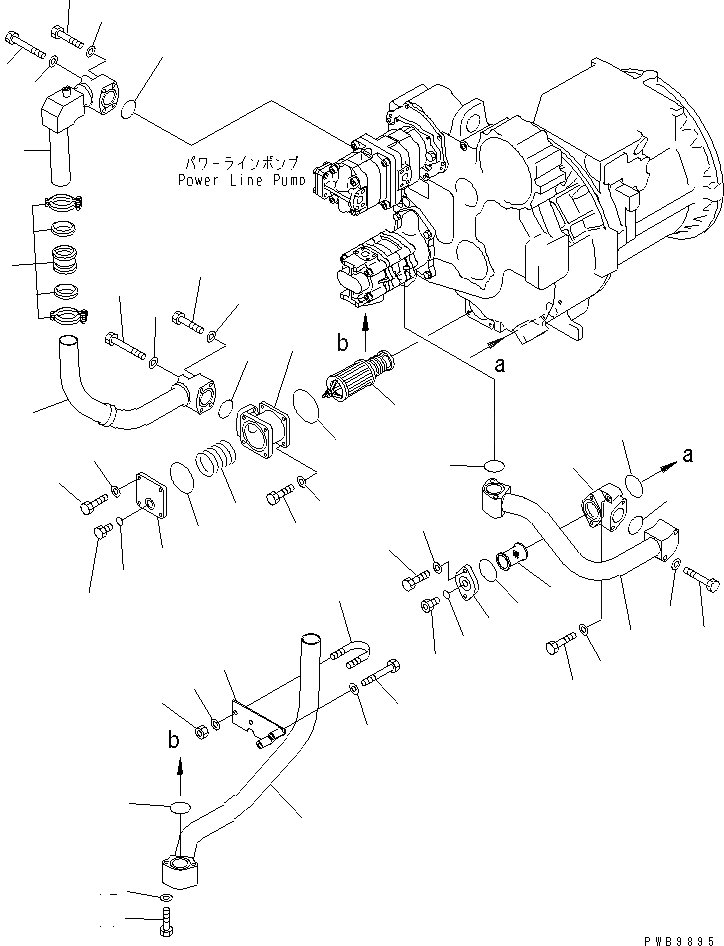 パワーラインポンプ
Power Line Pump

b

a

a

b

PWB9895