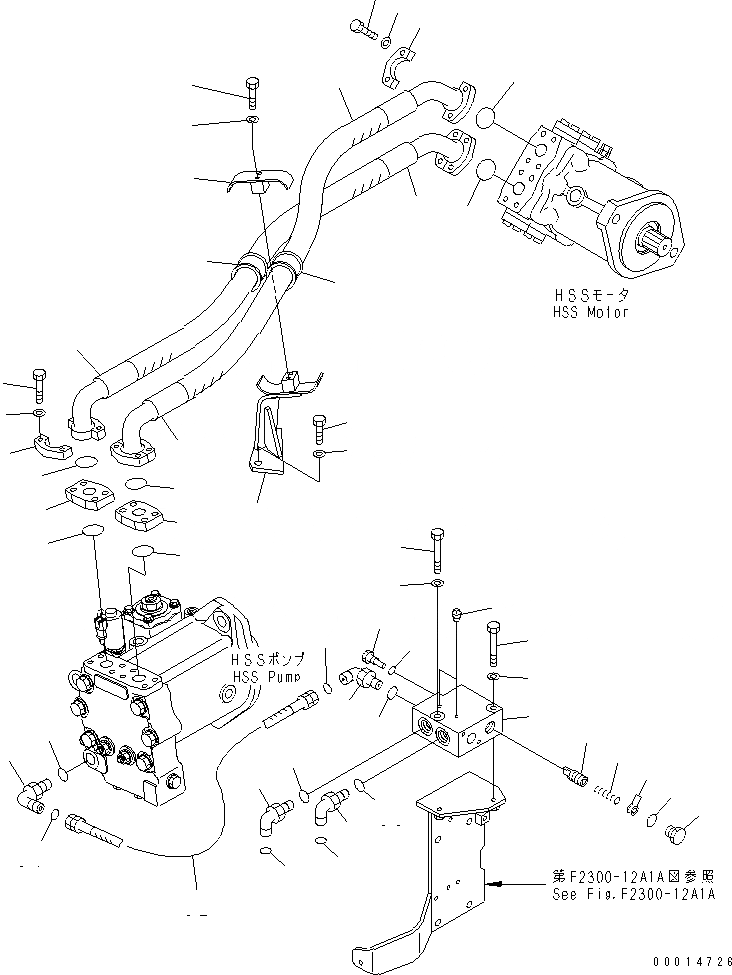 HSSモータ
HSS Motor

HSSポンプ
HSS Pump

第F2300-12A1A図参照
See Fig.F2300-12A1A

00014726